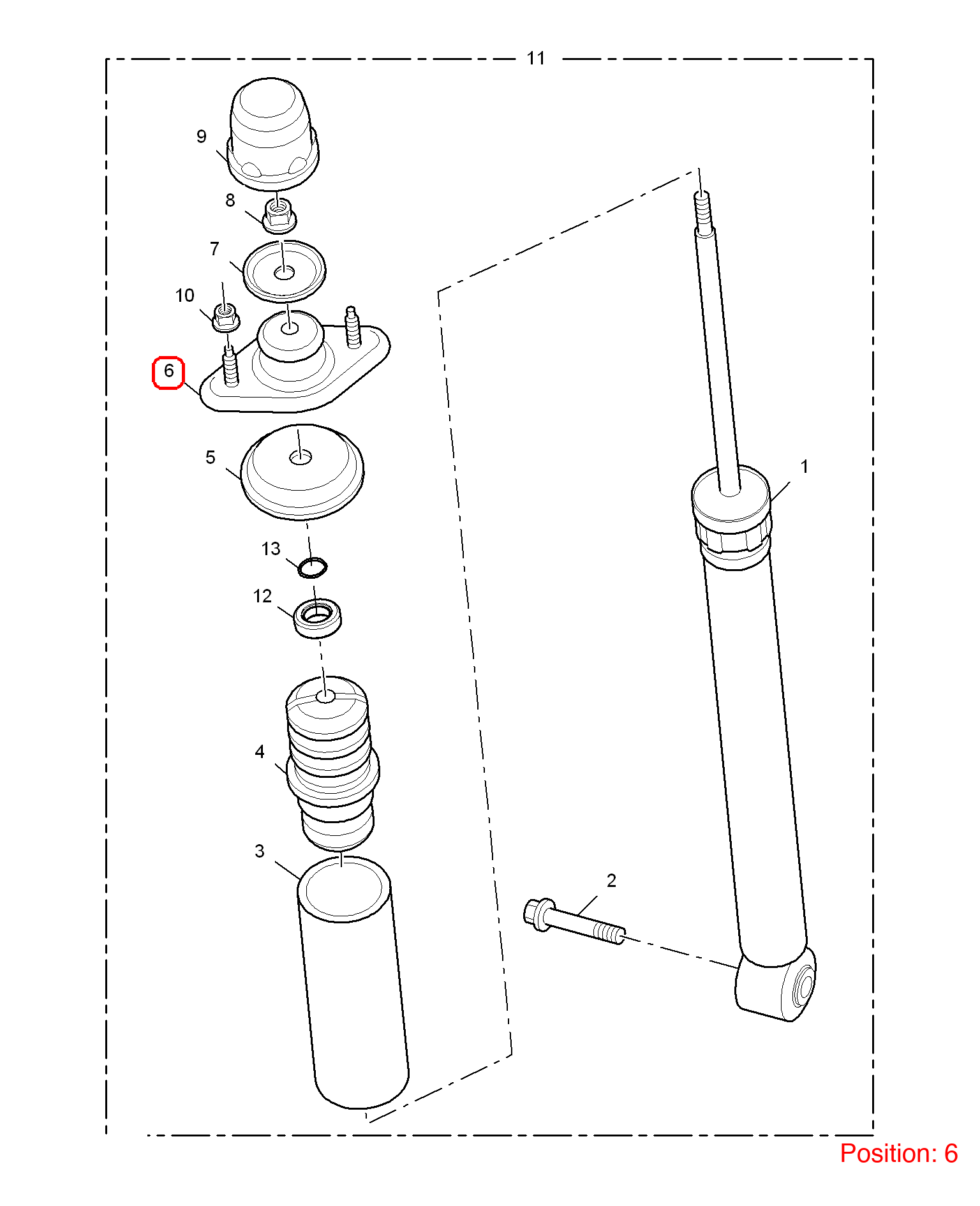 11

9

8

7

10

6

5

13

12

4

3

1

2

Position: 6