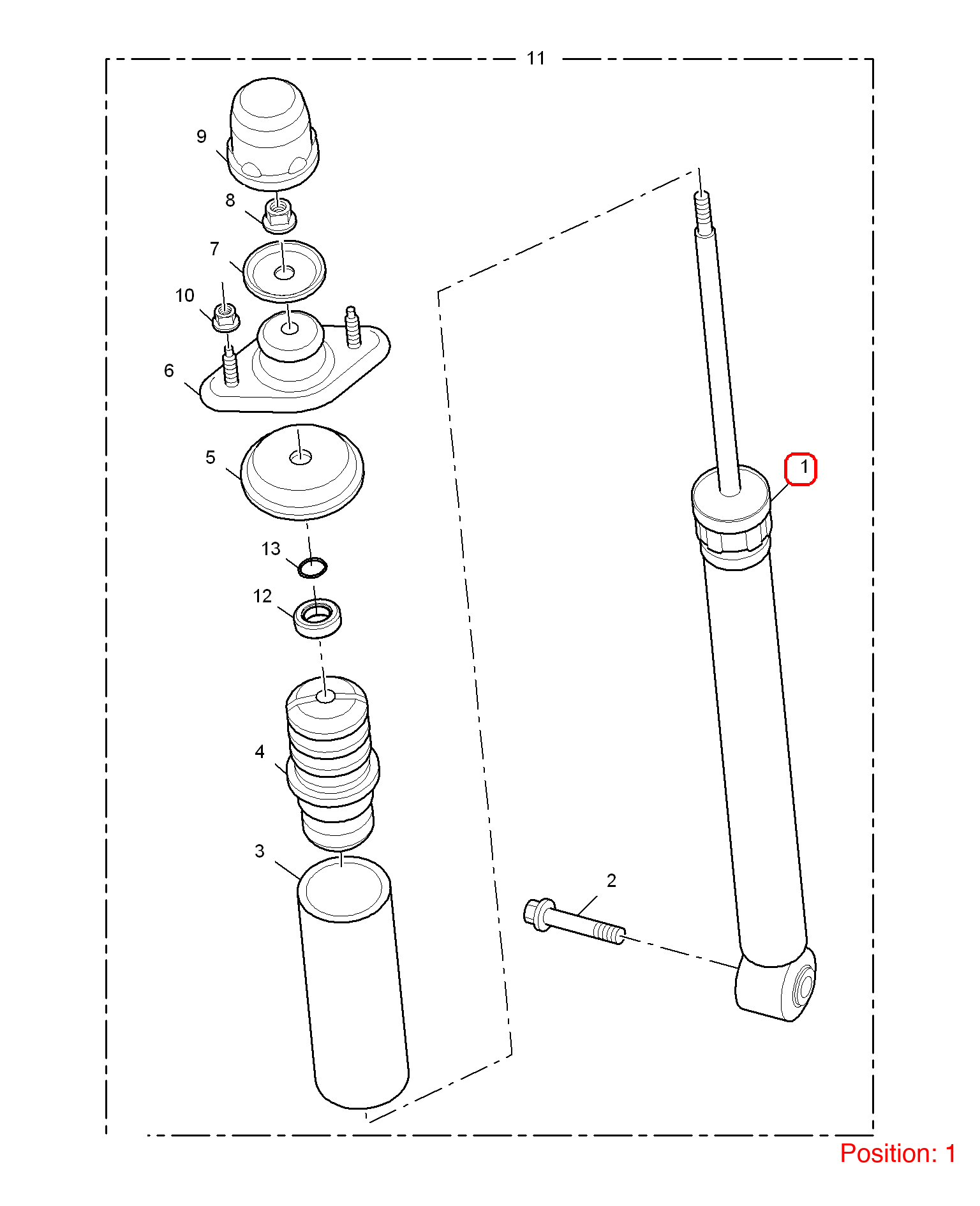 11
9
8
7
10
6
5
13
12
4
3
1
2
Position: 1