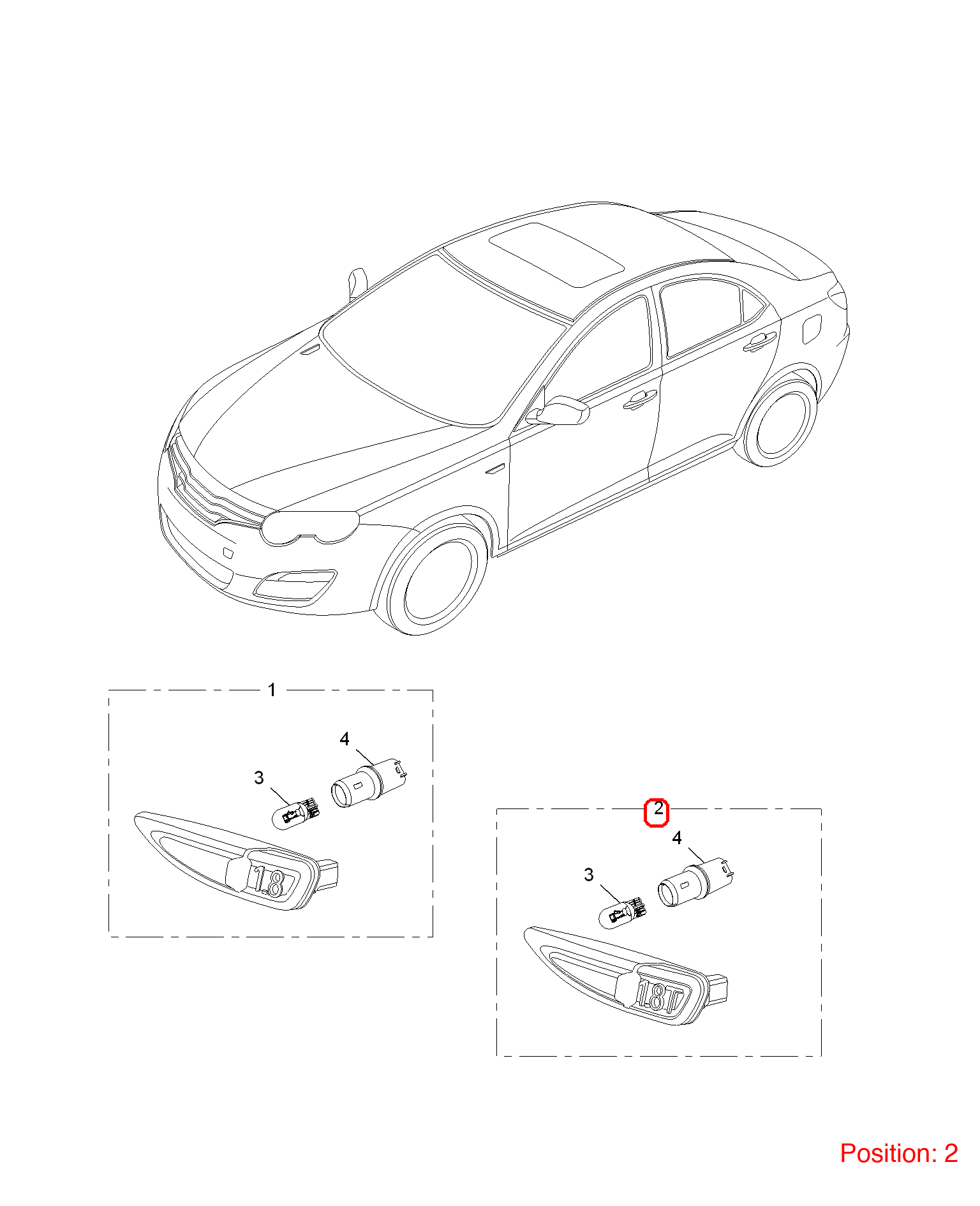 1
4
3
1.8
2
4
3
1.8T
Position: 2