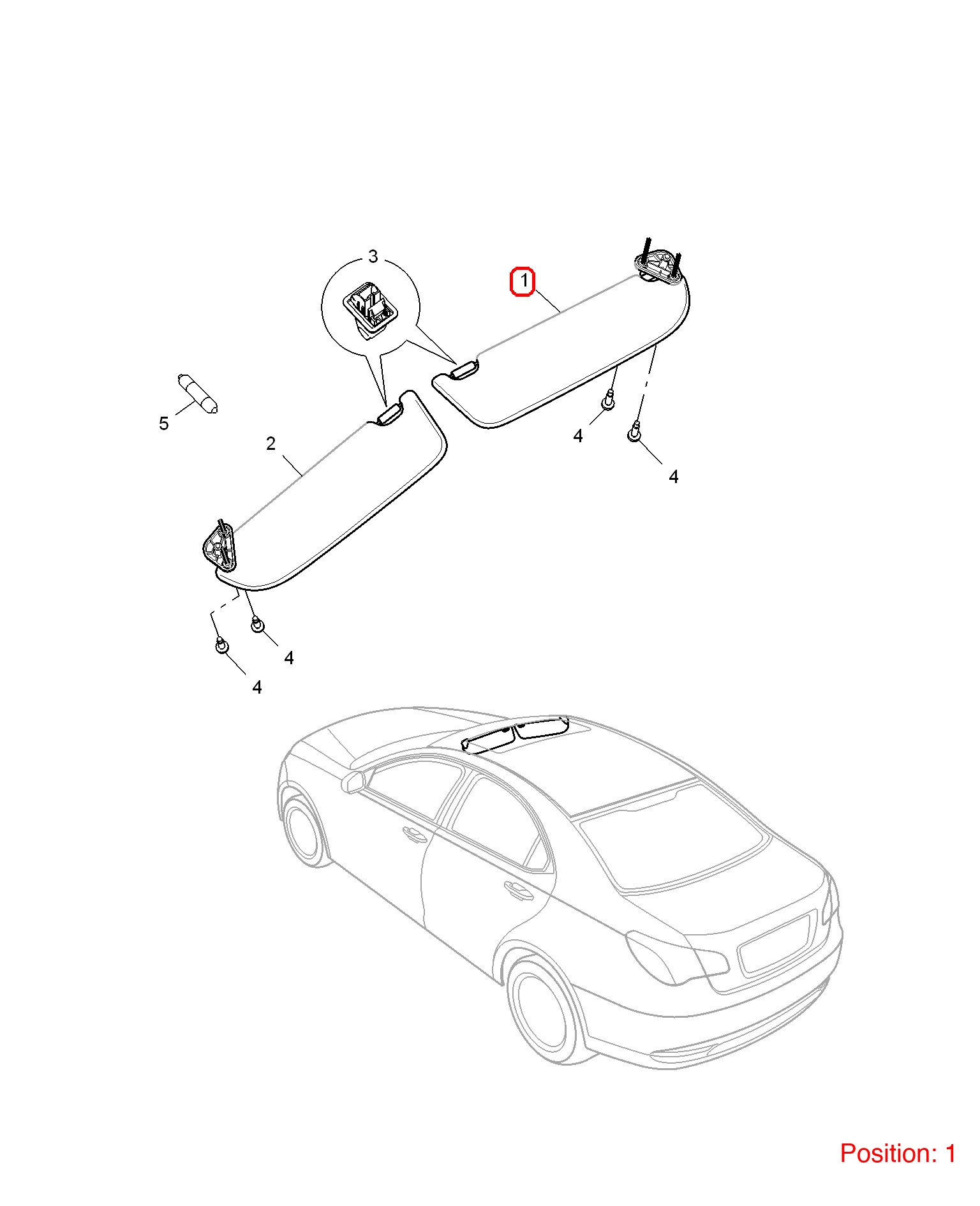 3
1
5
2
4
4
4
4
Position: 1