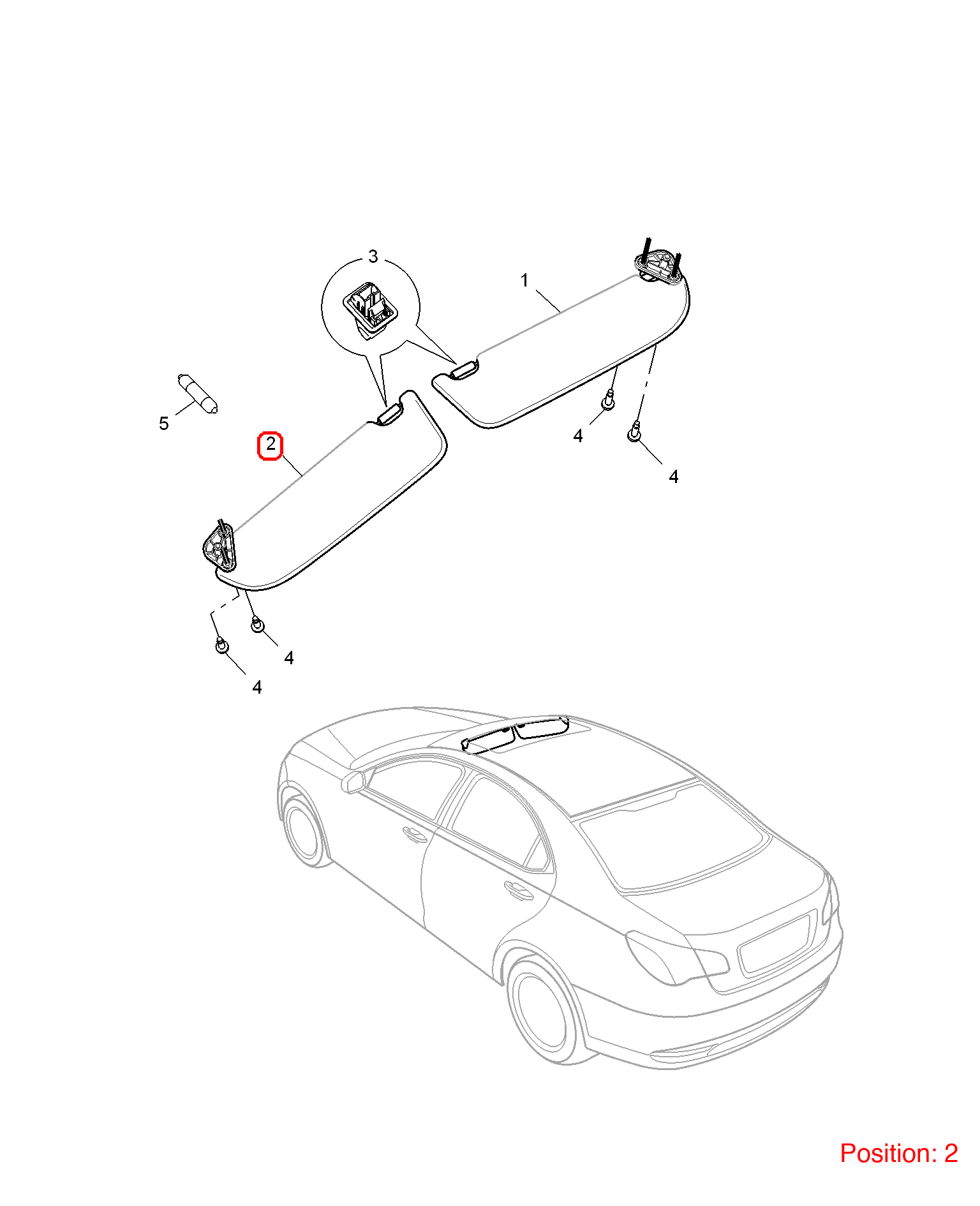 3
1
5
2
4
4
4
4
Position: 2