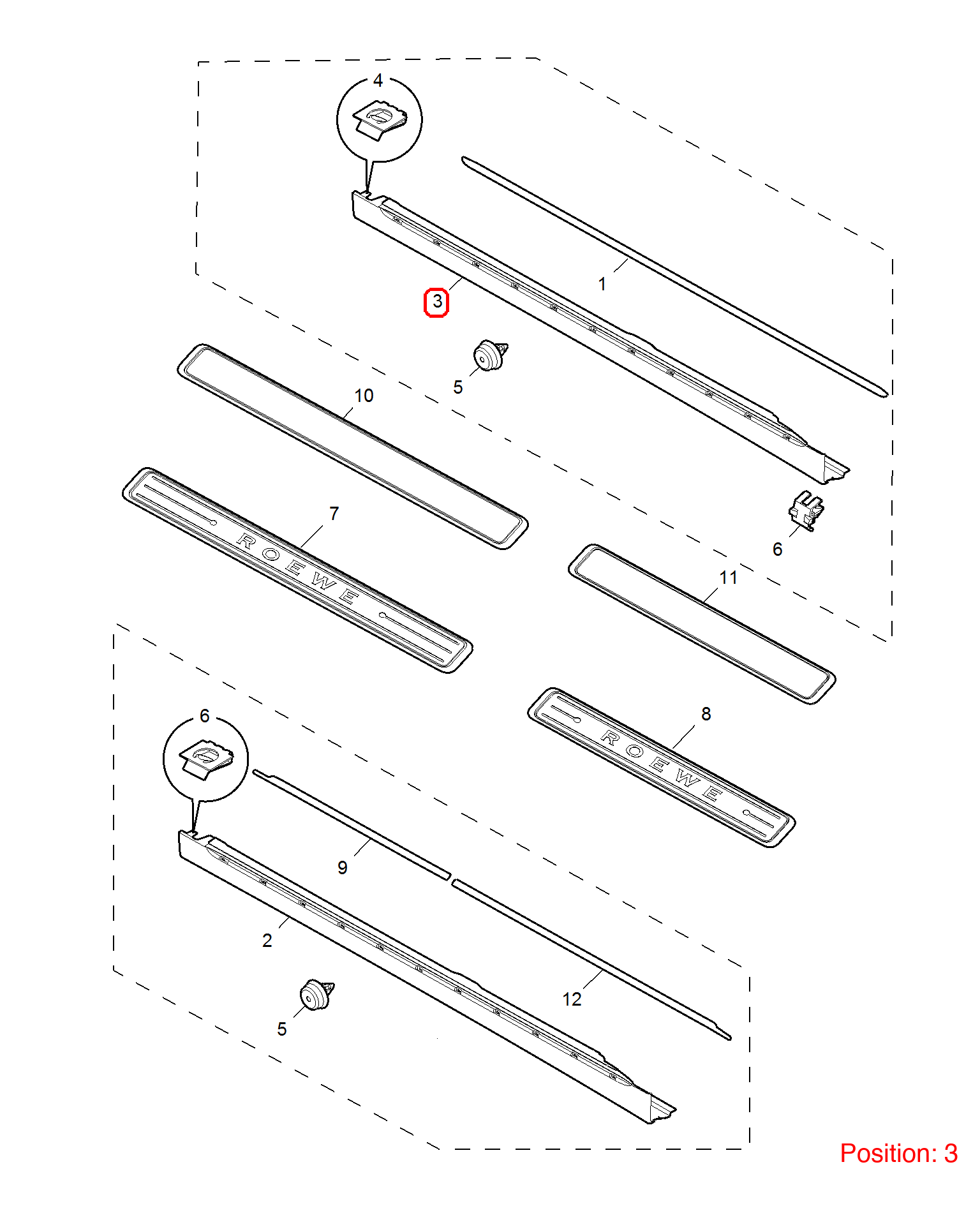 4

1

3

5

10

7

ROEWE

6

11

8

ROEWE

6

9

2

12

5

Position: 3