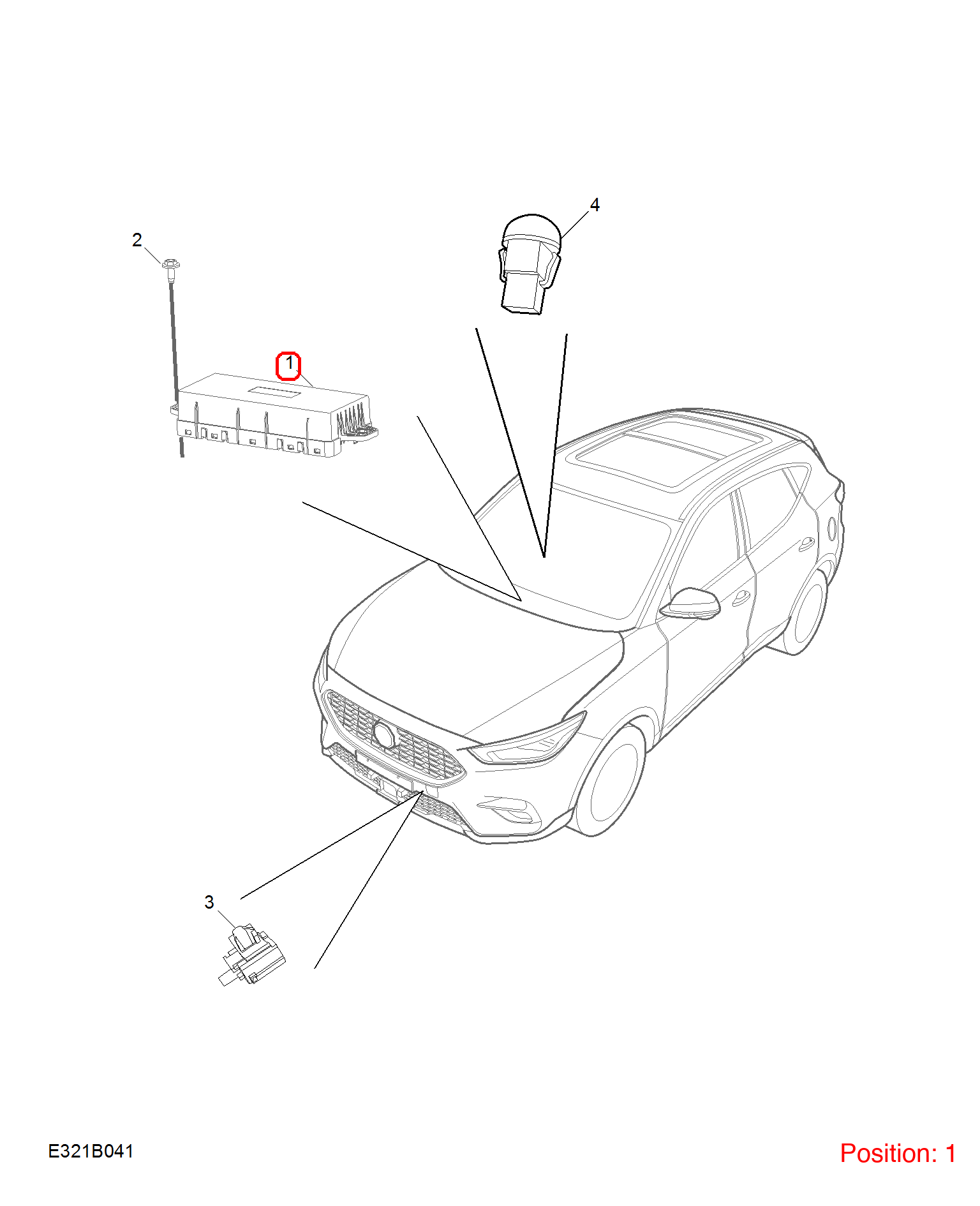 4

2

1

3

E321B041

Position: 1