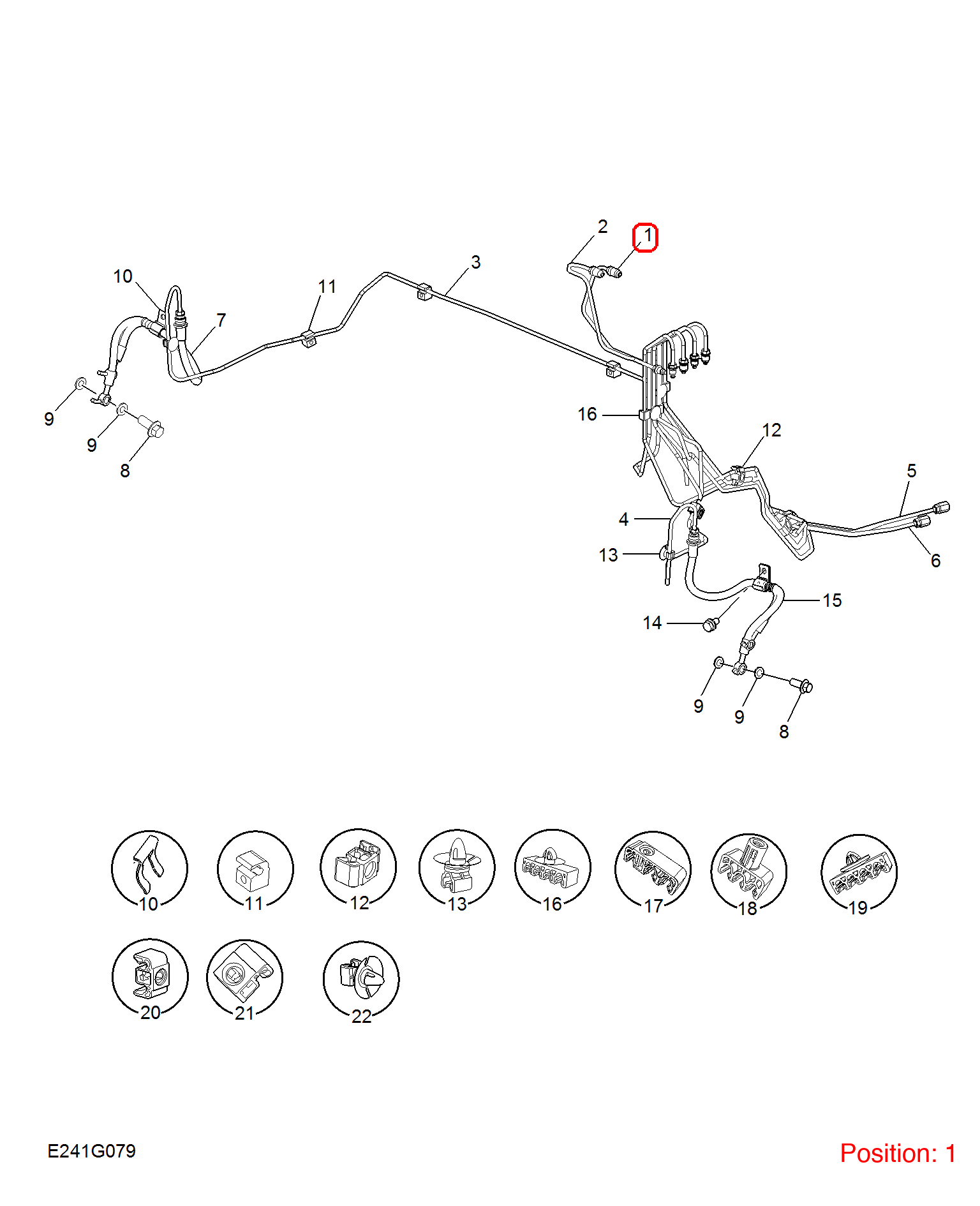 2
1
3
10
11
7
9
9
8
16
12
5
4
13
6
15
14
9
9
8

10
11
12
13
16
17
18
19
20
21
22

E241G079
Position: 1