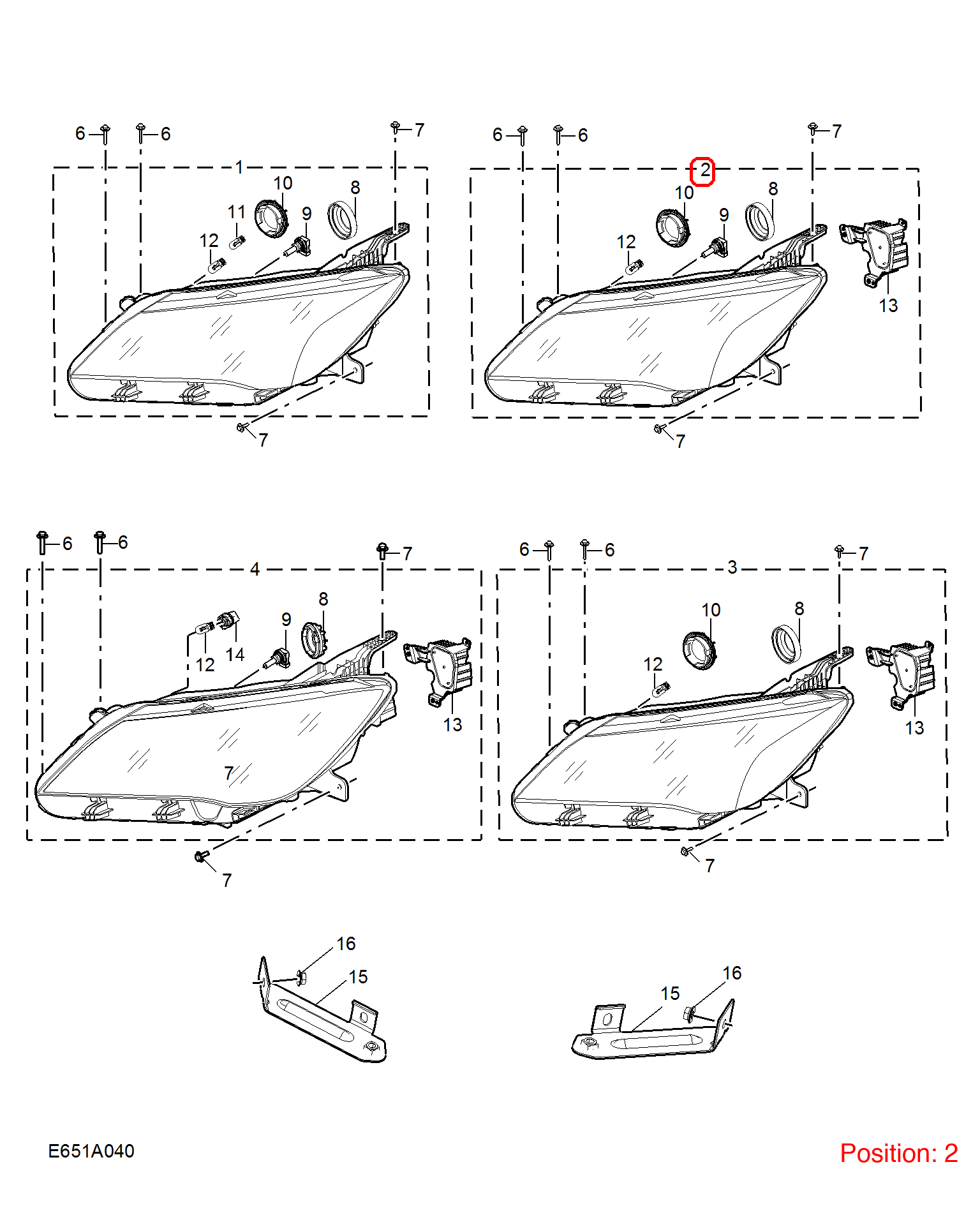 6 6 7
1
10 8
11 9
12

7

6 6 7
2
10 8
9
12
13

7

6 6 7
4
8
9
12 14
13
7

7

6 6 7
3
10 8
12
13

7

16
15

16
15

E651A040

Position: 2