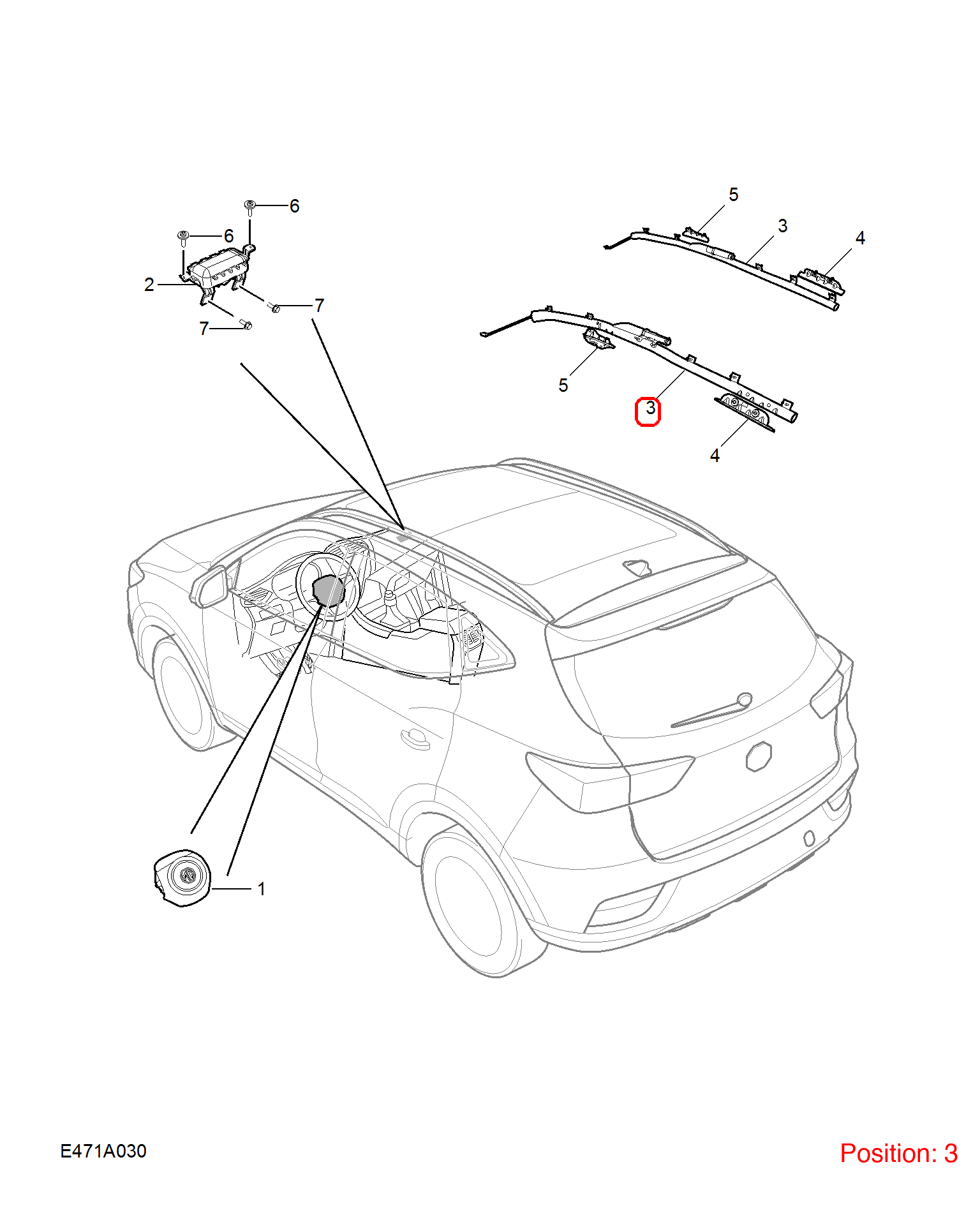 6
6
2
7
7
5
3
4
5
3
4
1
E471A030
Position: 3