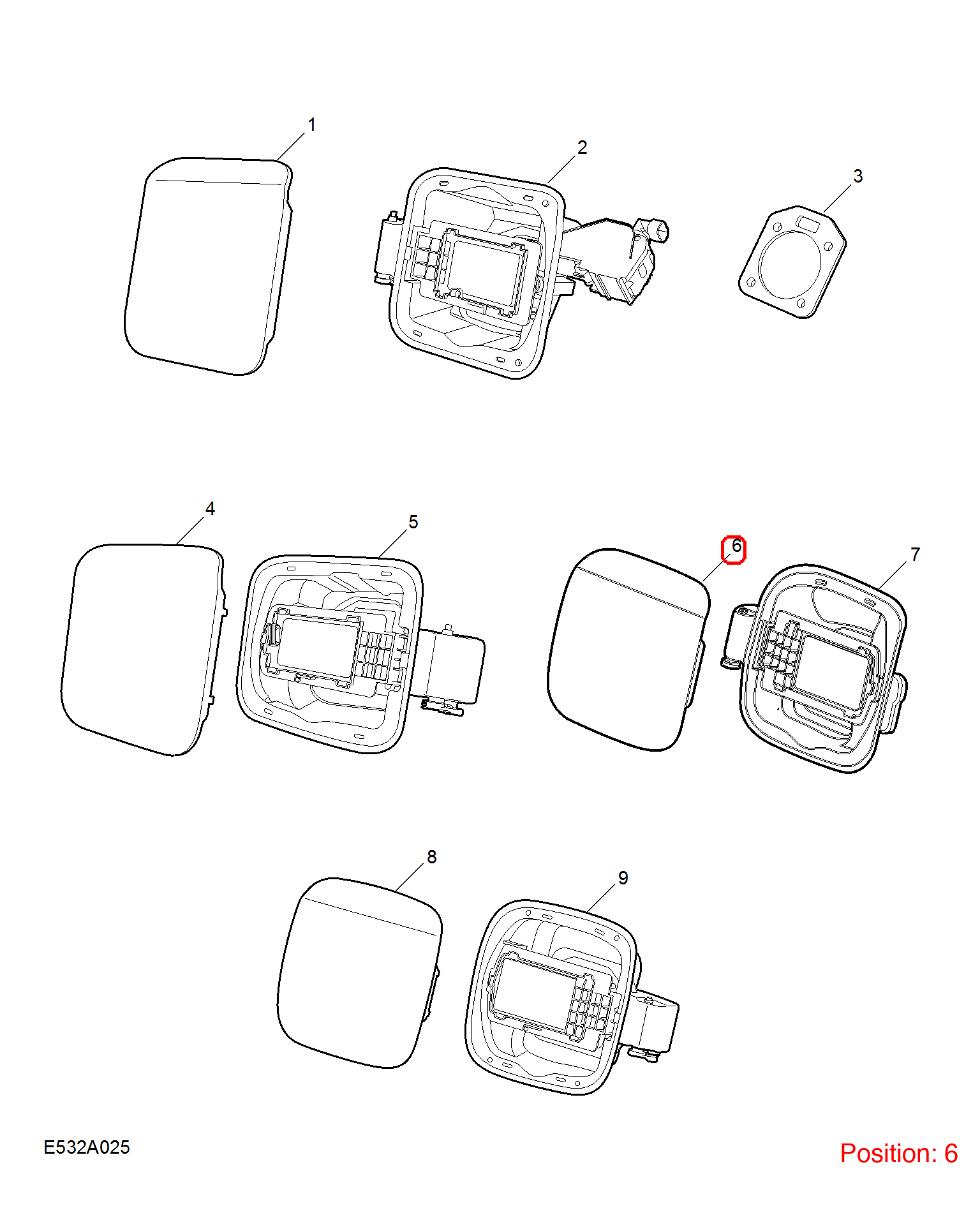 1
2
3
4
5
6
7
8
9
E532A025
Position: 6