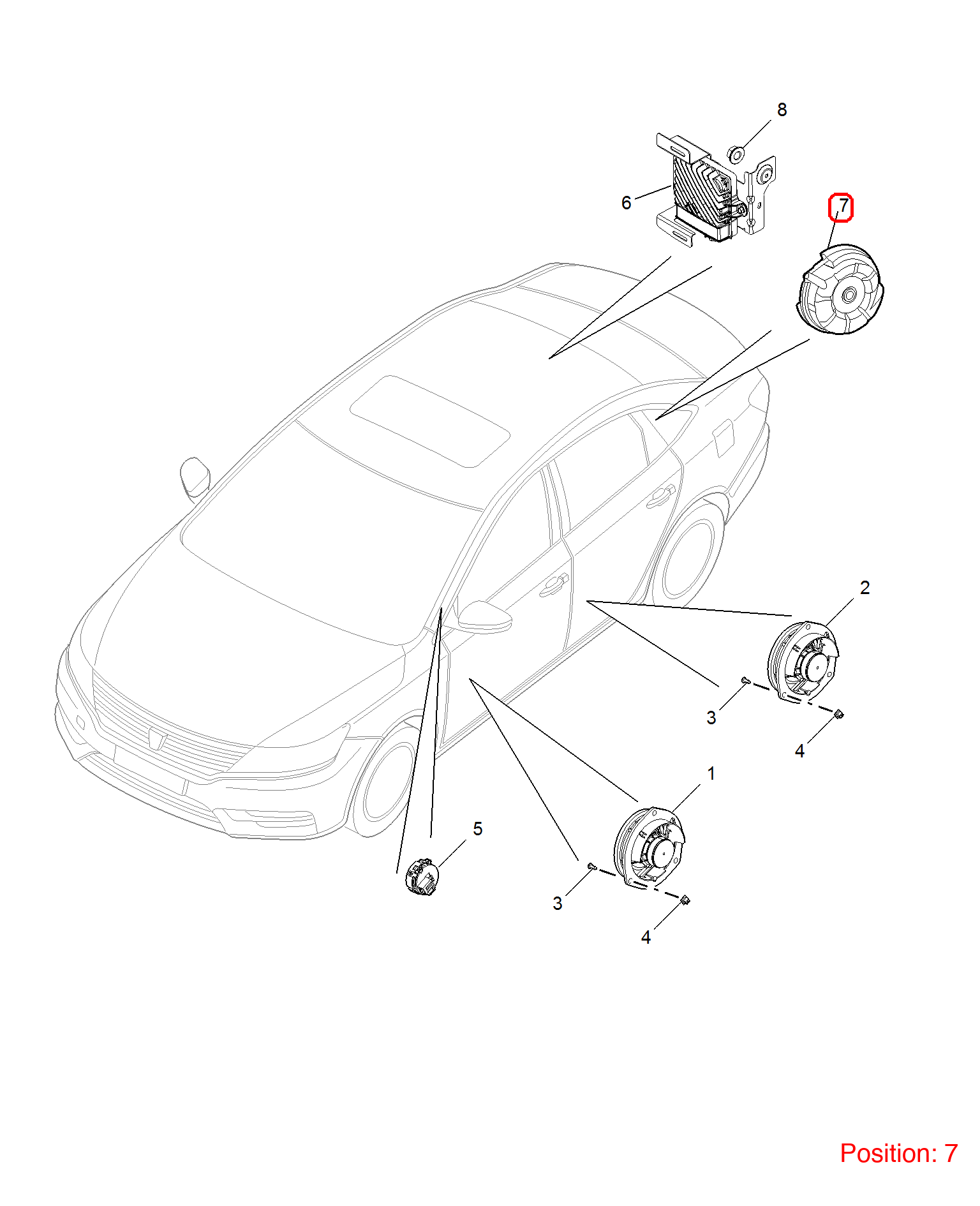 8
6
7
2
3
4
1
5
3
4

Position: 7