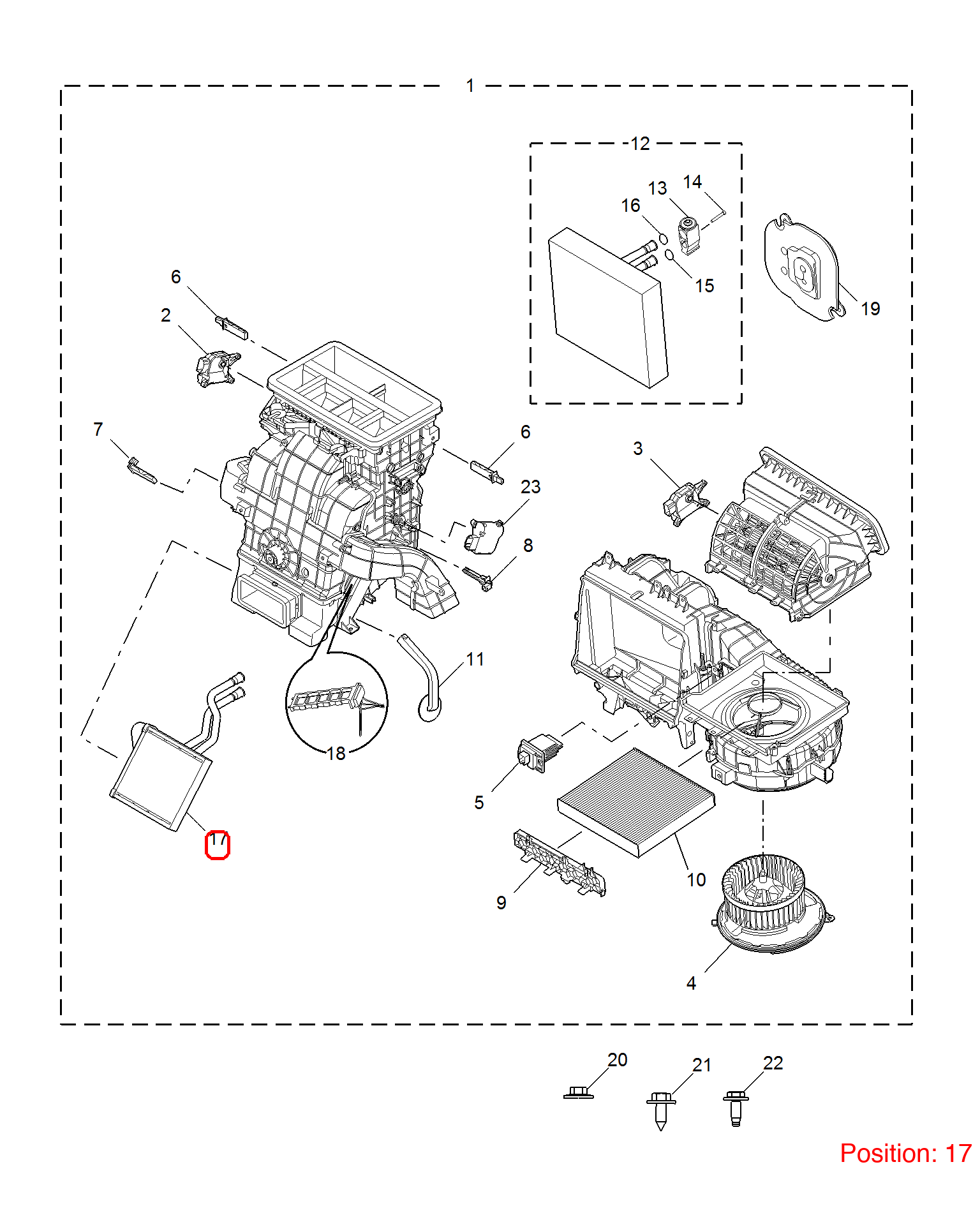 1

12

13 14

16

15

19

6

2

7

6

23

3

8

11

18

17

5

10

9

4

20

21

22

Position: 17