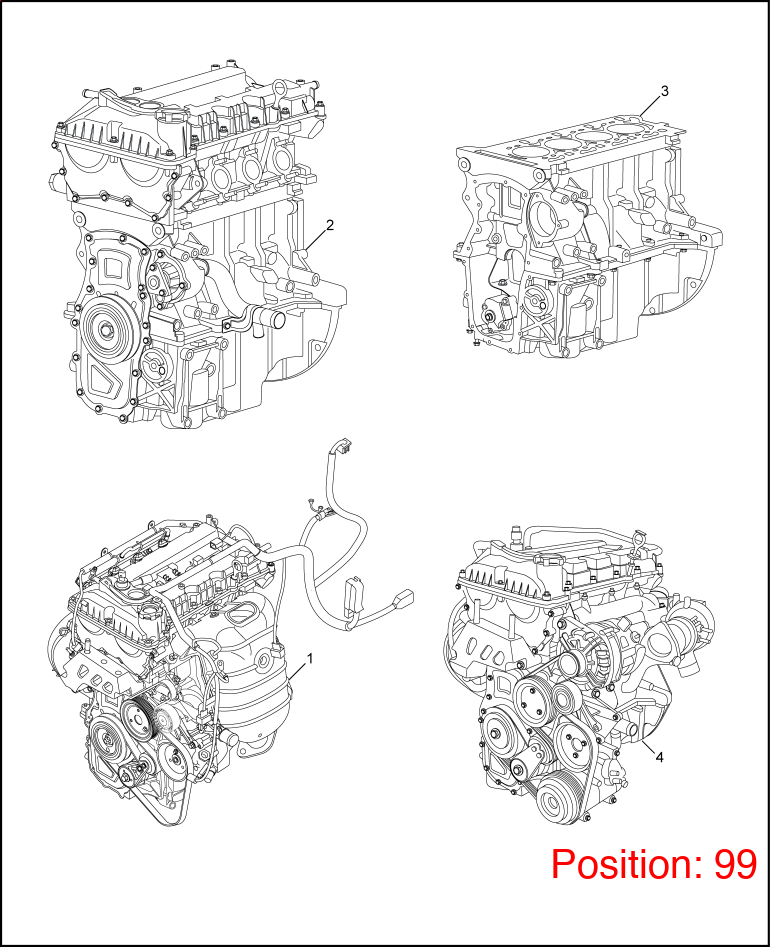 3

2

1

4

Position: 99