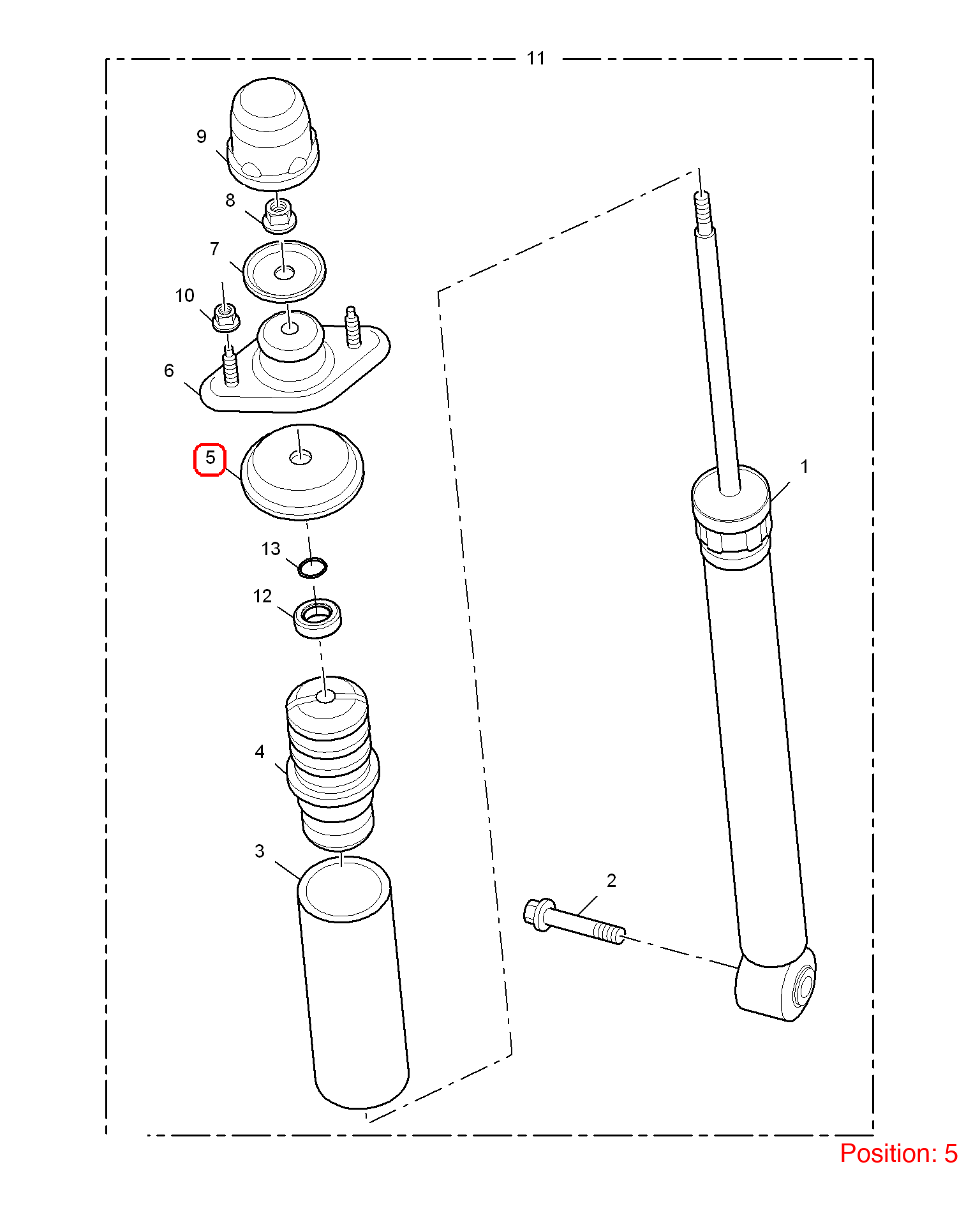 11
9
8
7
10
6
5
13
12
4
3
1
2
Position: 5