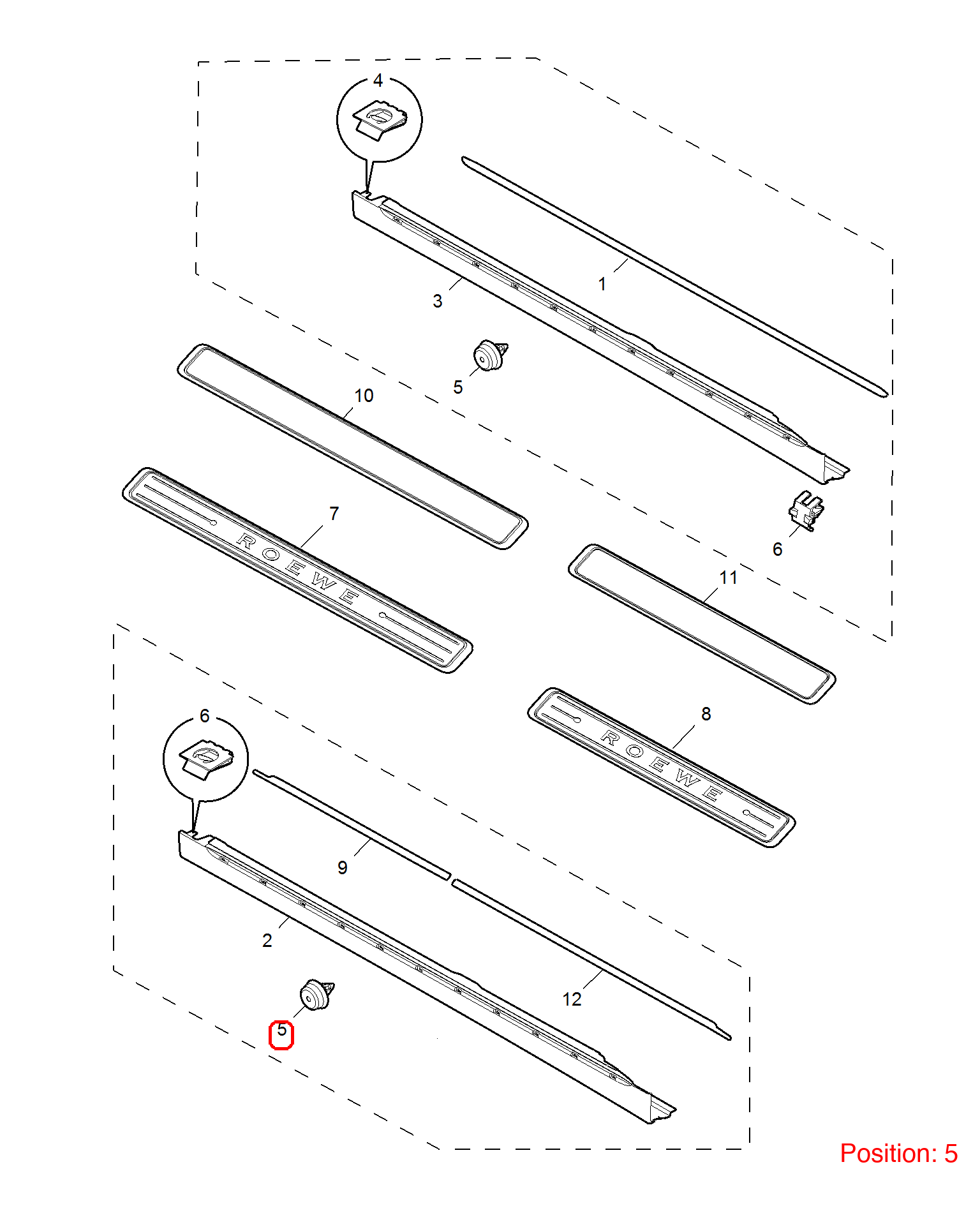 4
1
3
5
10
7
ROEWE
6
11
8
ROEWE
6
9
2
12
5
Position: 5