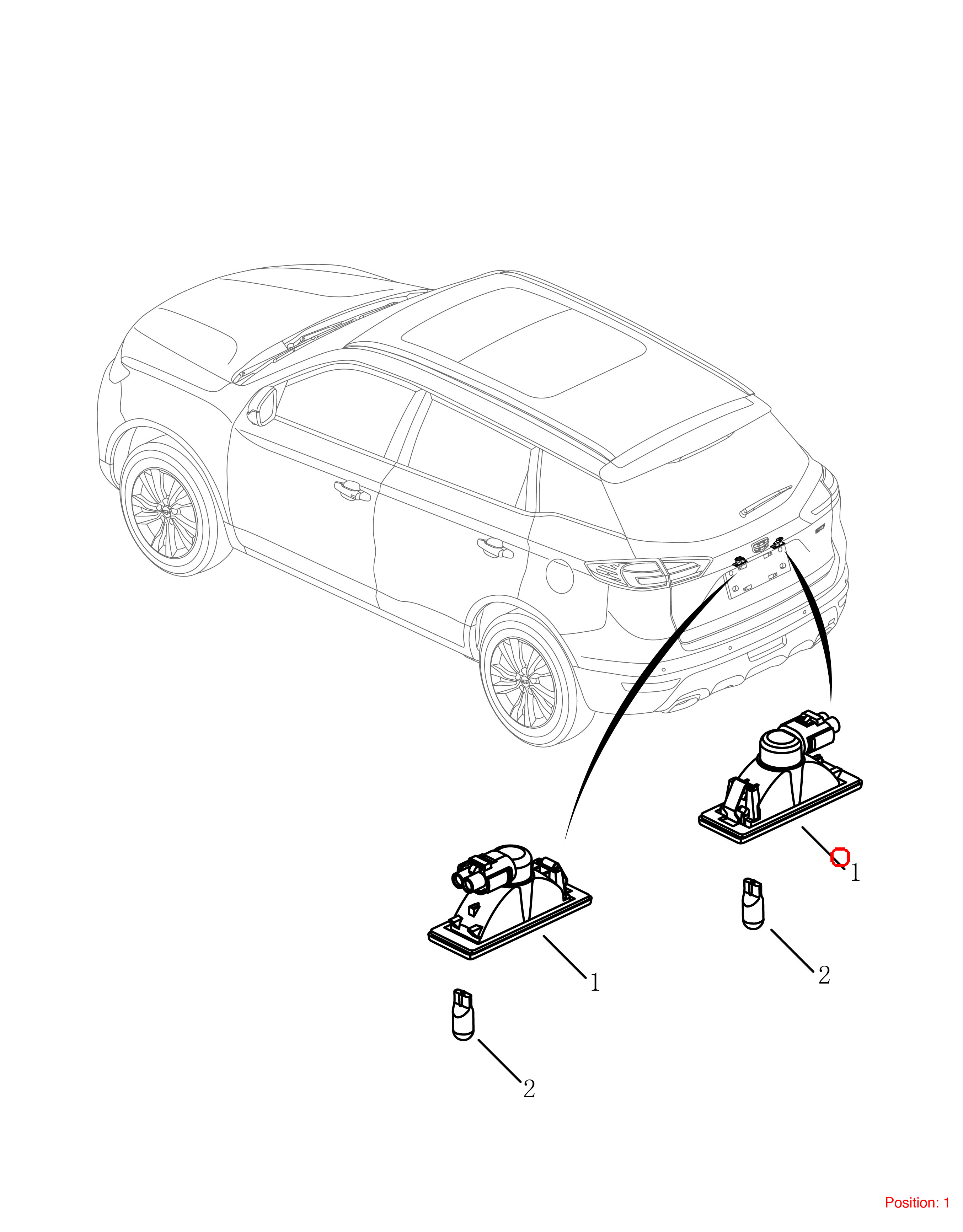 1
2
1
2
Position: 1