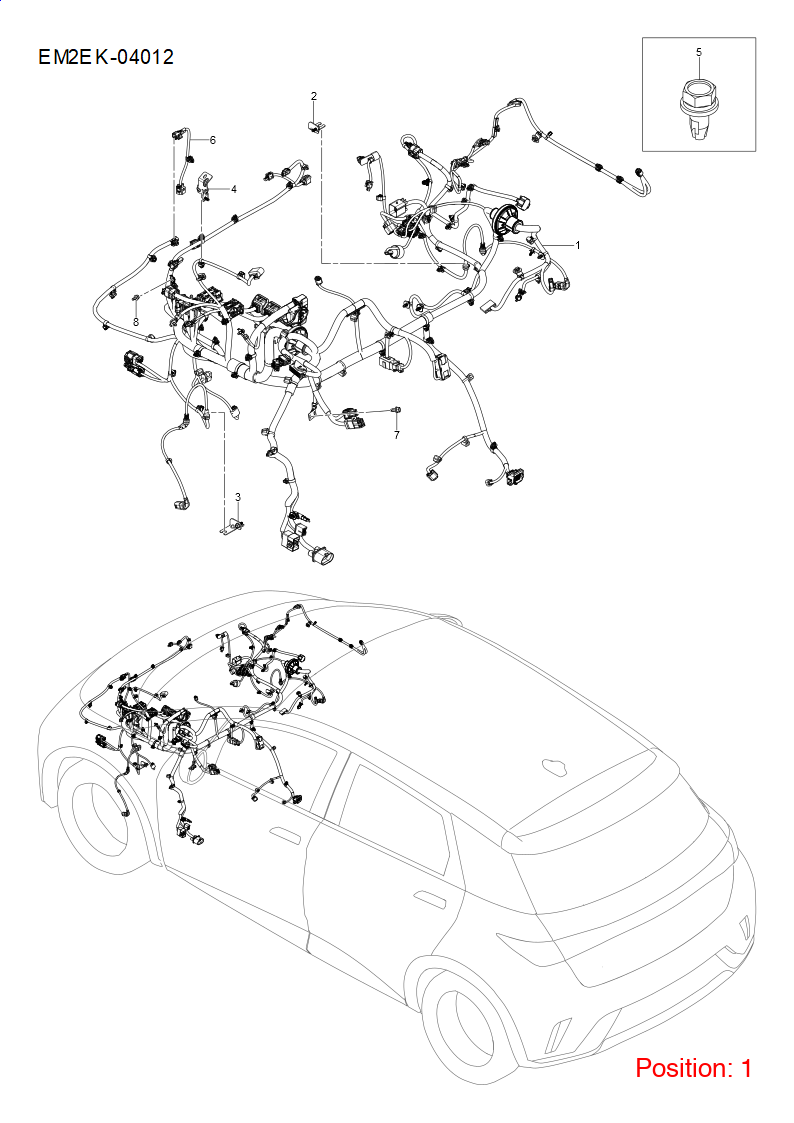 EM2EK-04012

5

2

6

4

1

8

7

3

Position: 1