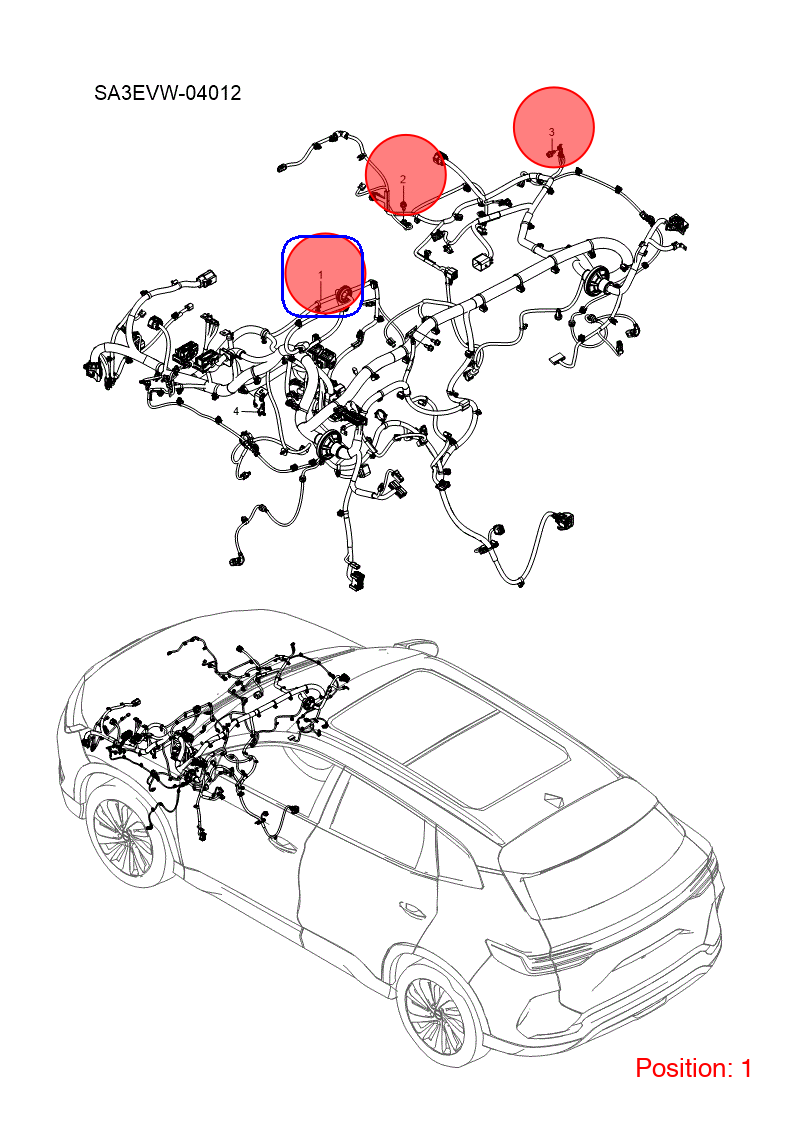 SA3EVW-04012

3

2

1

4

Position: 1