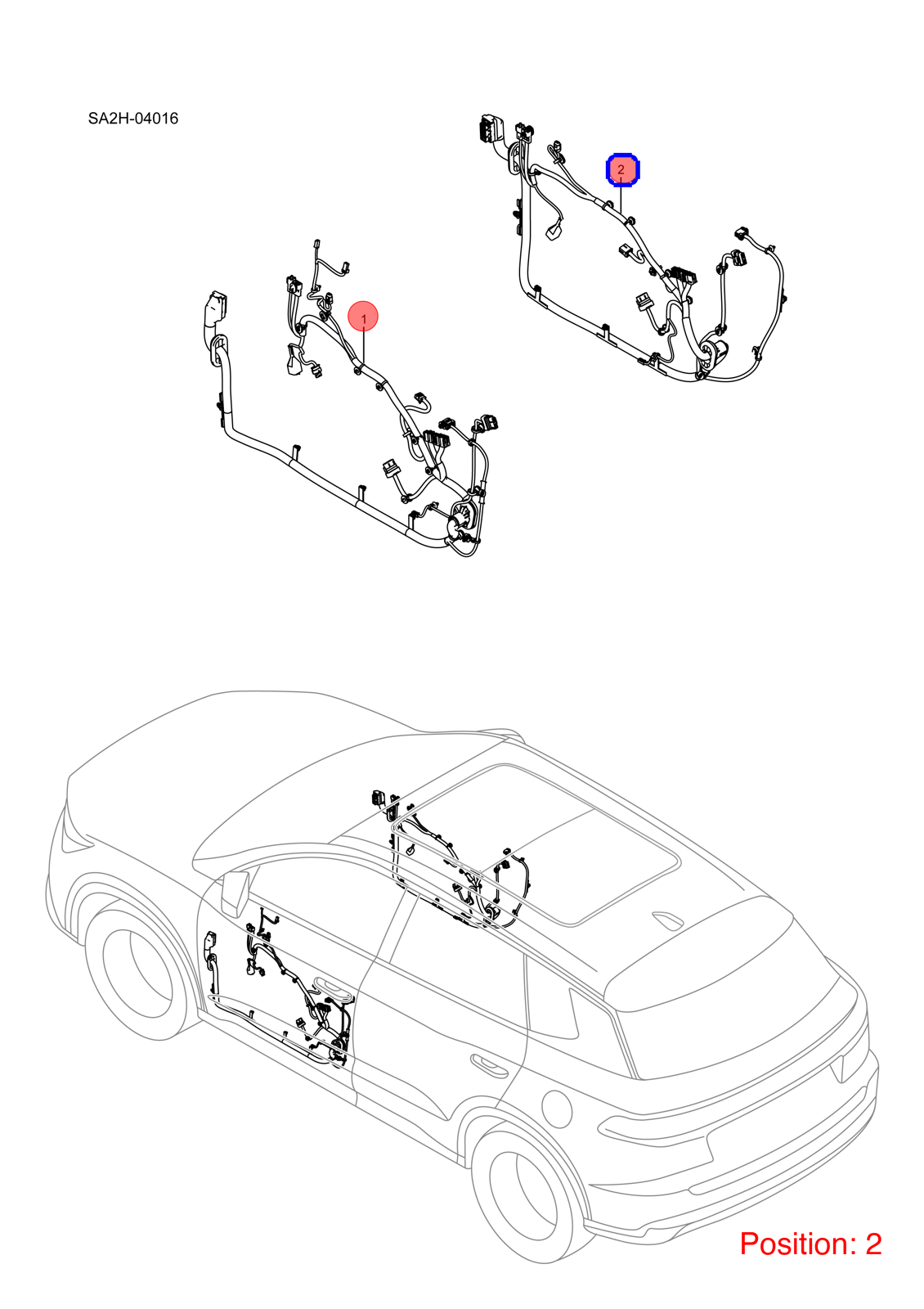 SA2H-04016

2

1

Position: 2