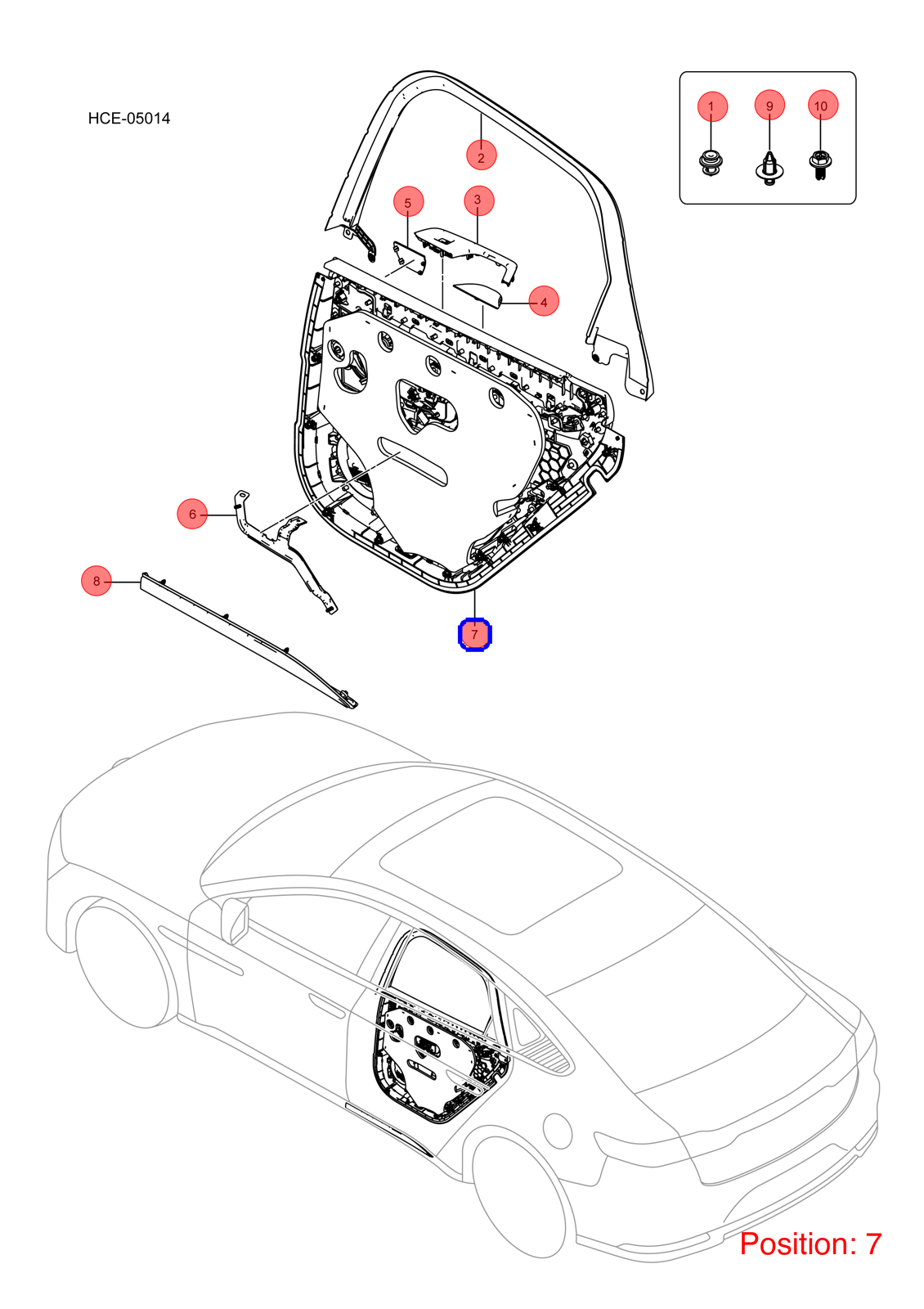 HCE-05014

1
9
10

2
5
3
4
6
8
7

Position: 7