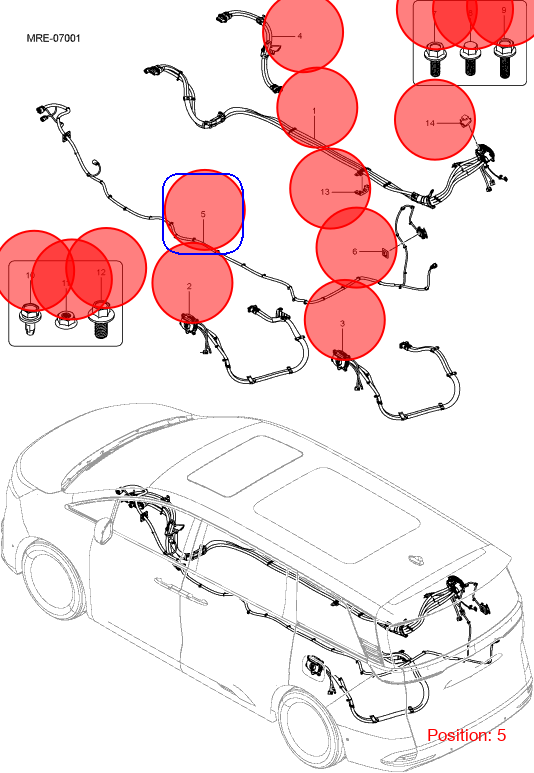 MRE-07001

4

7 8 9

1

14

13

5

6

10 11 12

2

3

Position: 5