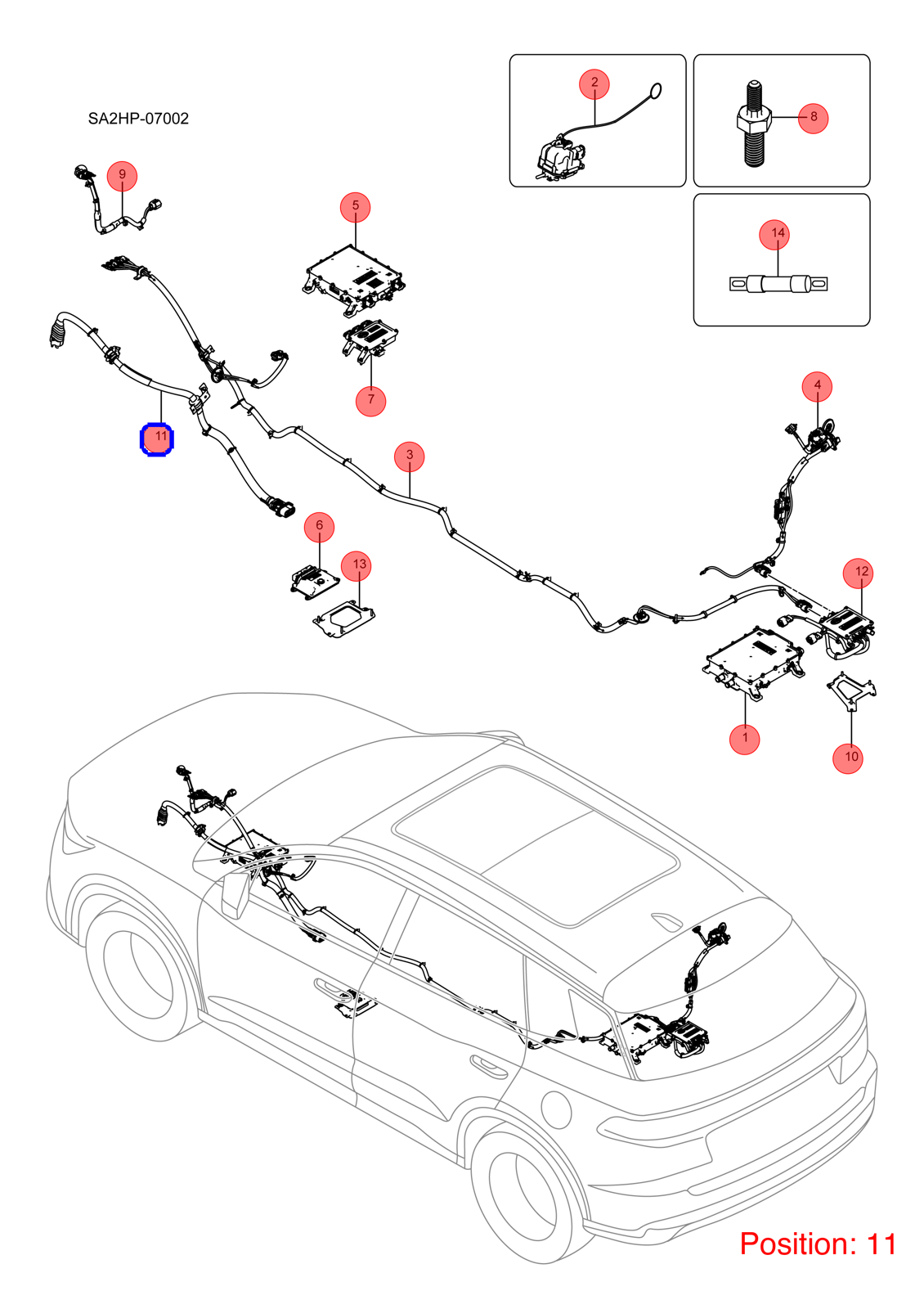 SA2HP-07002

2

8

14

9

5

7

11

3

4

6

13

12

1

10

Position: 11