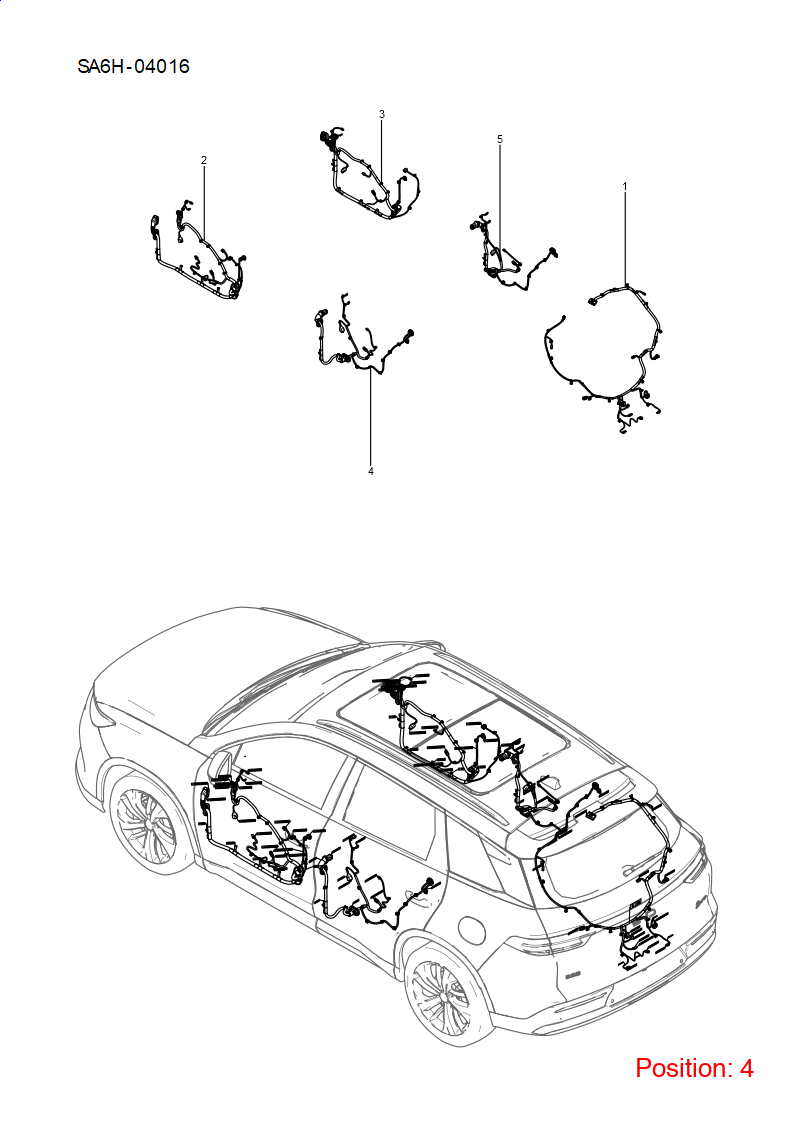 SA6H-04016

3

2

5

1

4

Position: 4