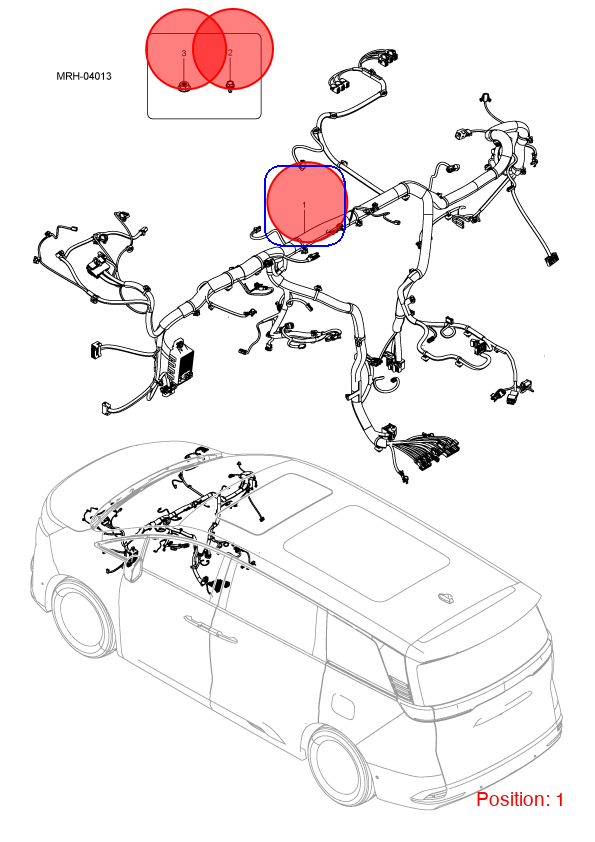 MRH-04013

3

2

1

Position: 1