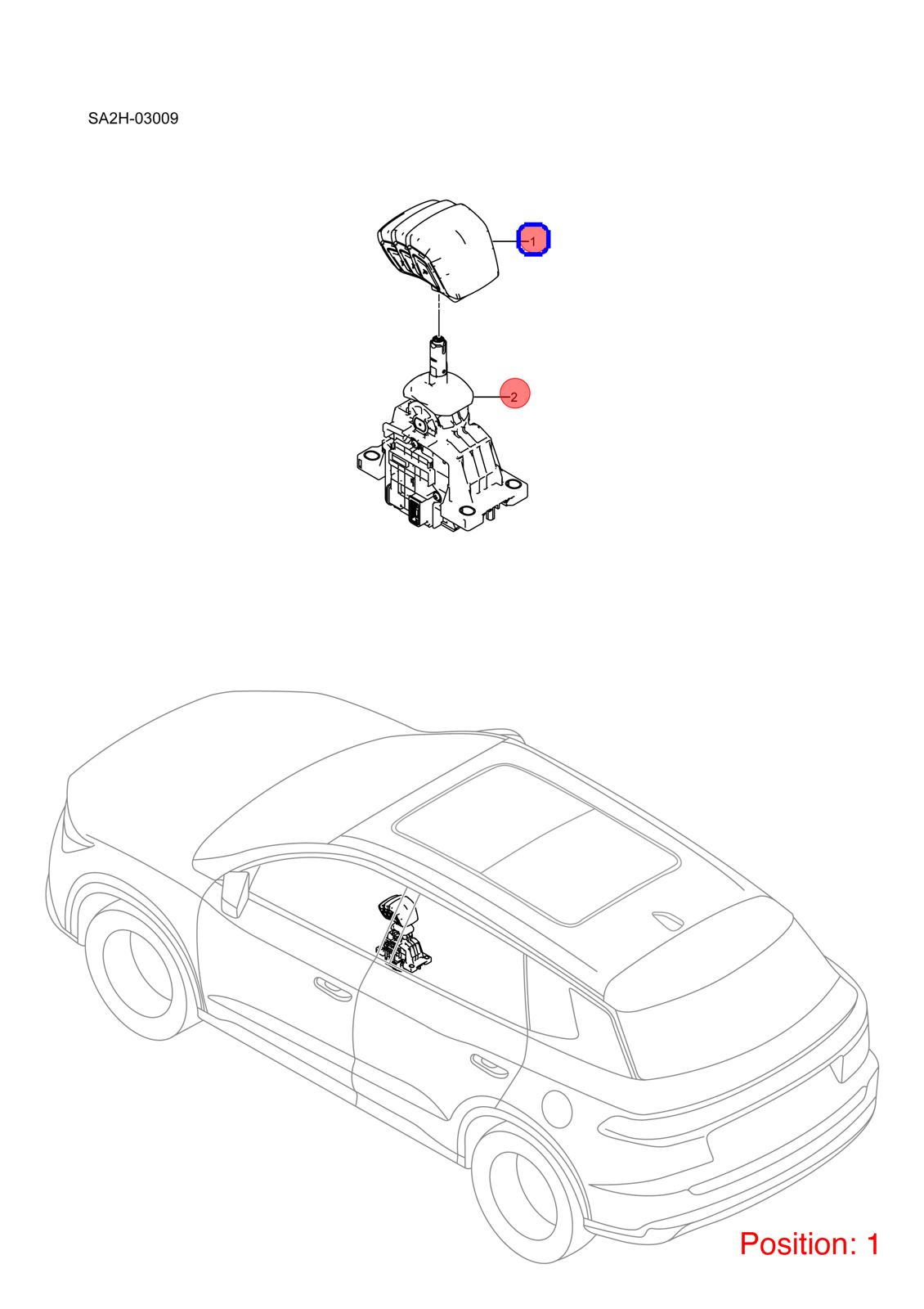 SA2H-03009

1

2

Position: 1