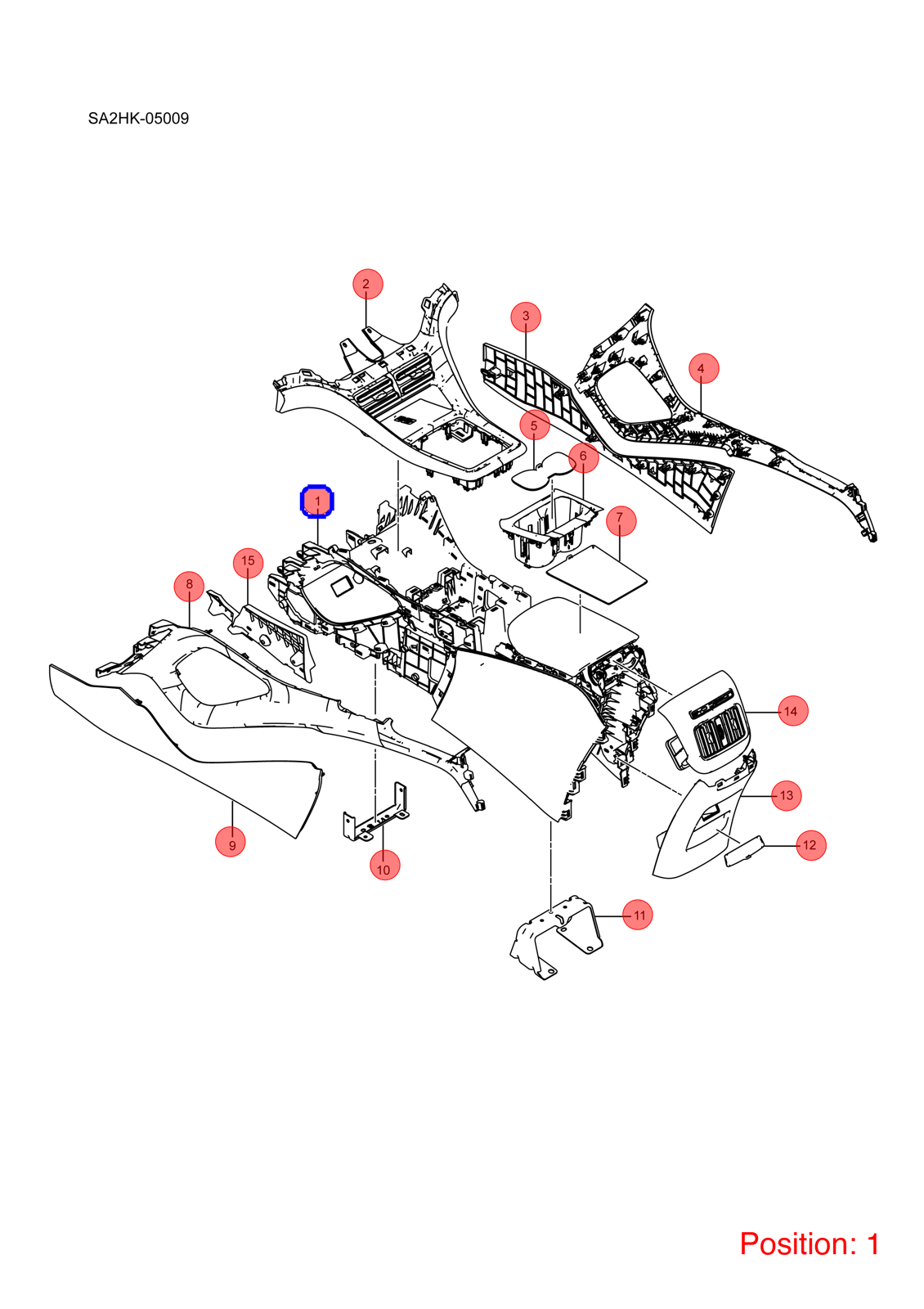 SA2HK-05009

2
3
4
5
6
1
7
15
8
14
13
12
9
10
11

Position: 1