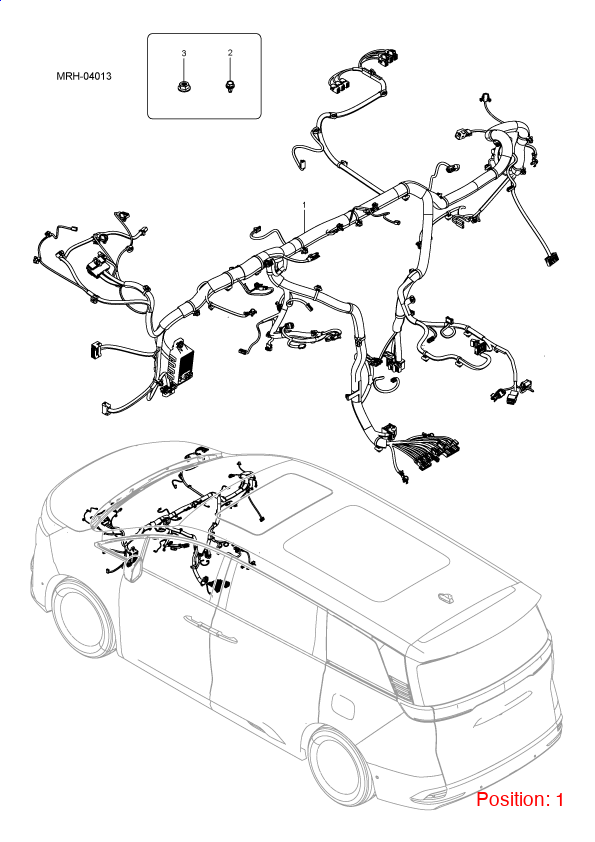 MRH-04013

3
2

1

Position: 1