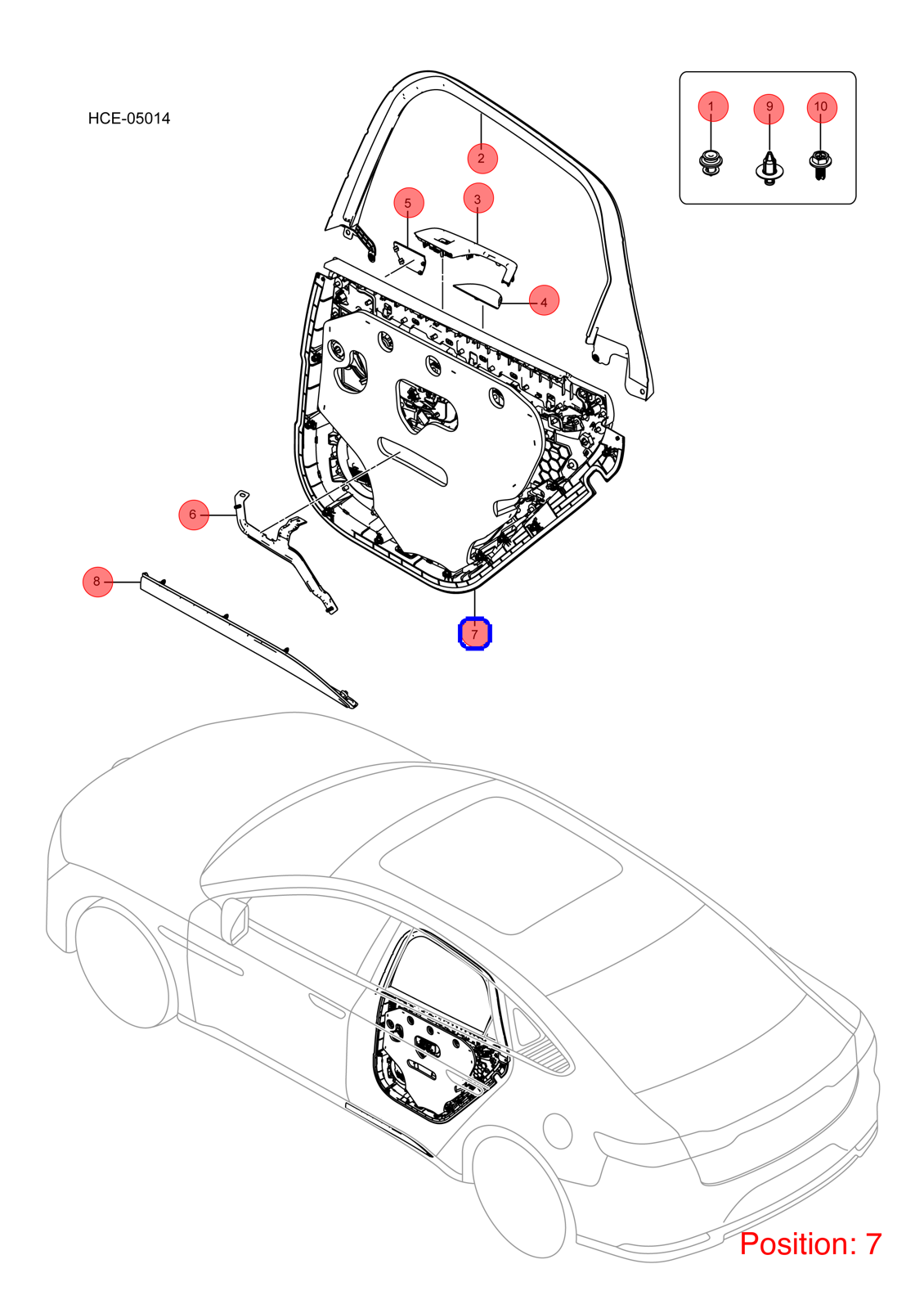 HCE-05014

1
9
10

2
3
5
4
6
8
7

Position: 7