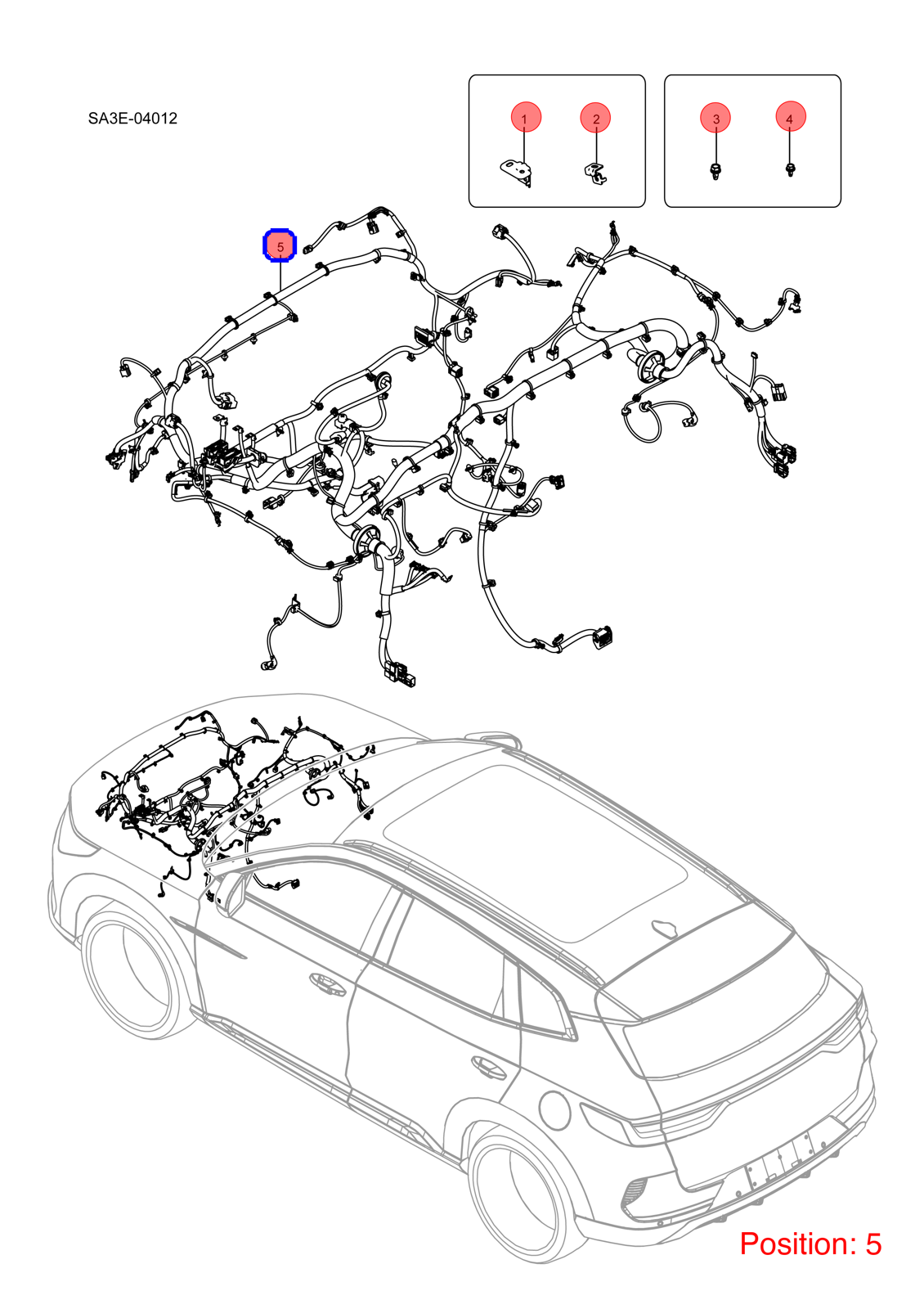 SA3E-04012

1 2 3 4

5

Position: 5