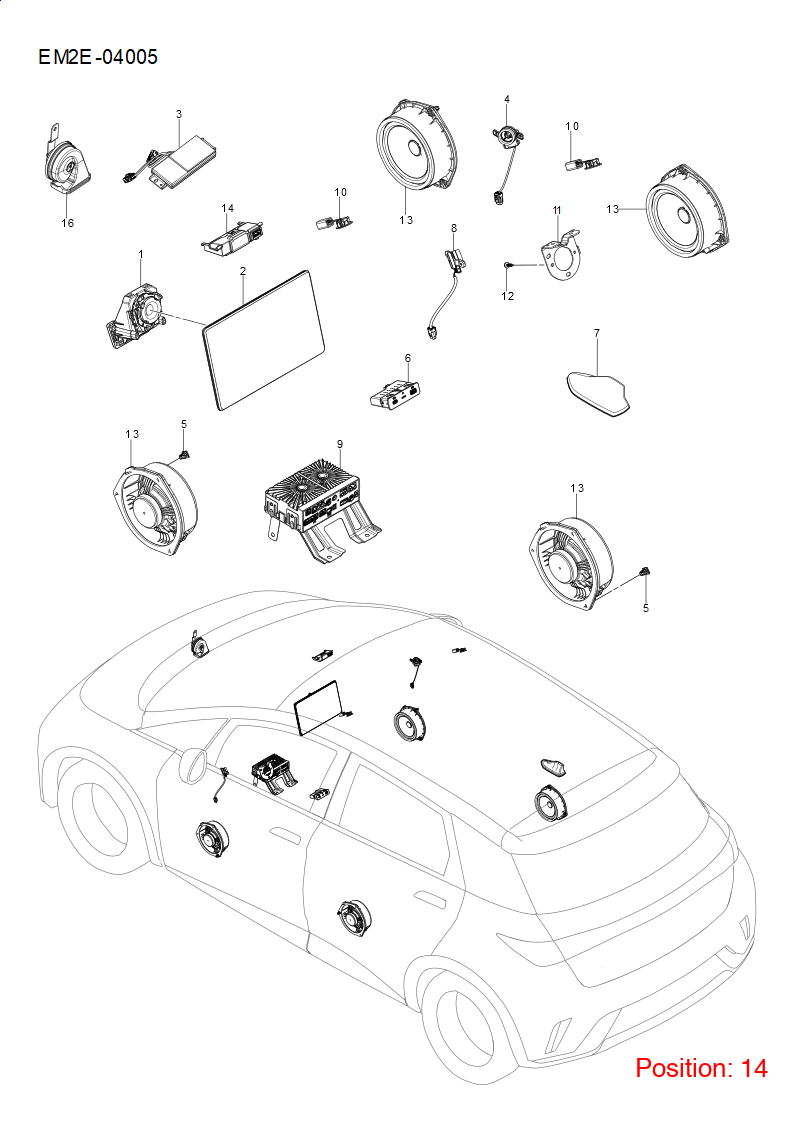 EM2E-04005

3
4
10
16
14
10
13
11
13
8
1
2
12
7
6
13
5
9
13
5

Position: 14