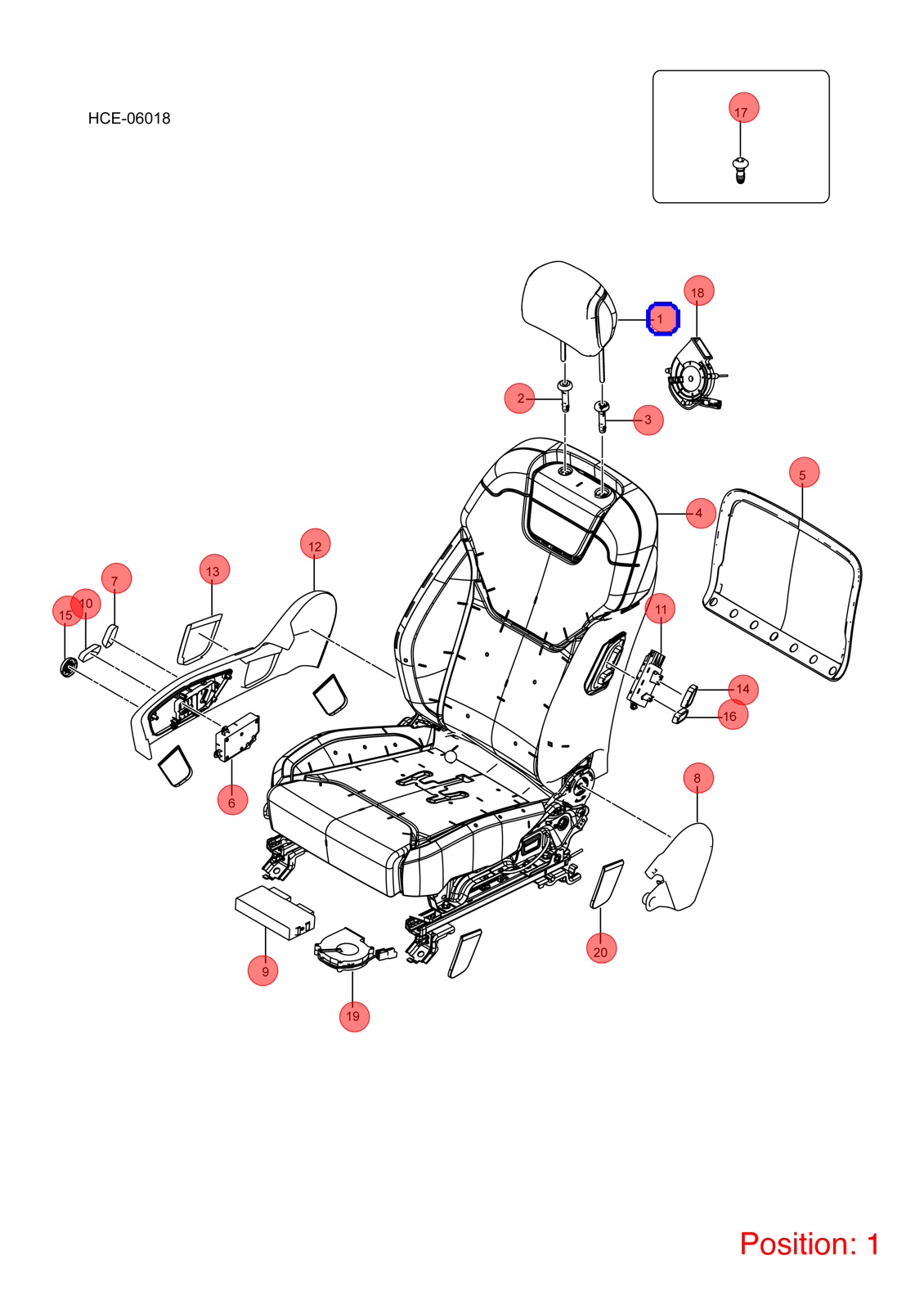 HCE-06018

17

18

1

2

3

5

4

12

13

7

10

15

11

14

16

6

8

9

19

20

Position: 1