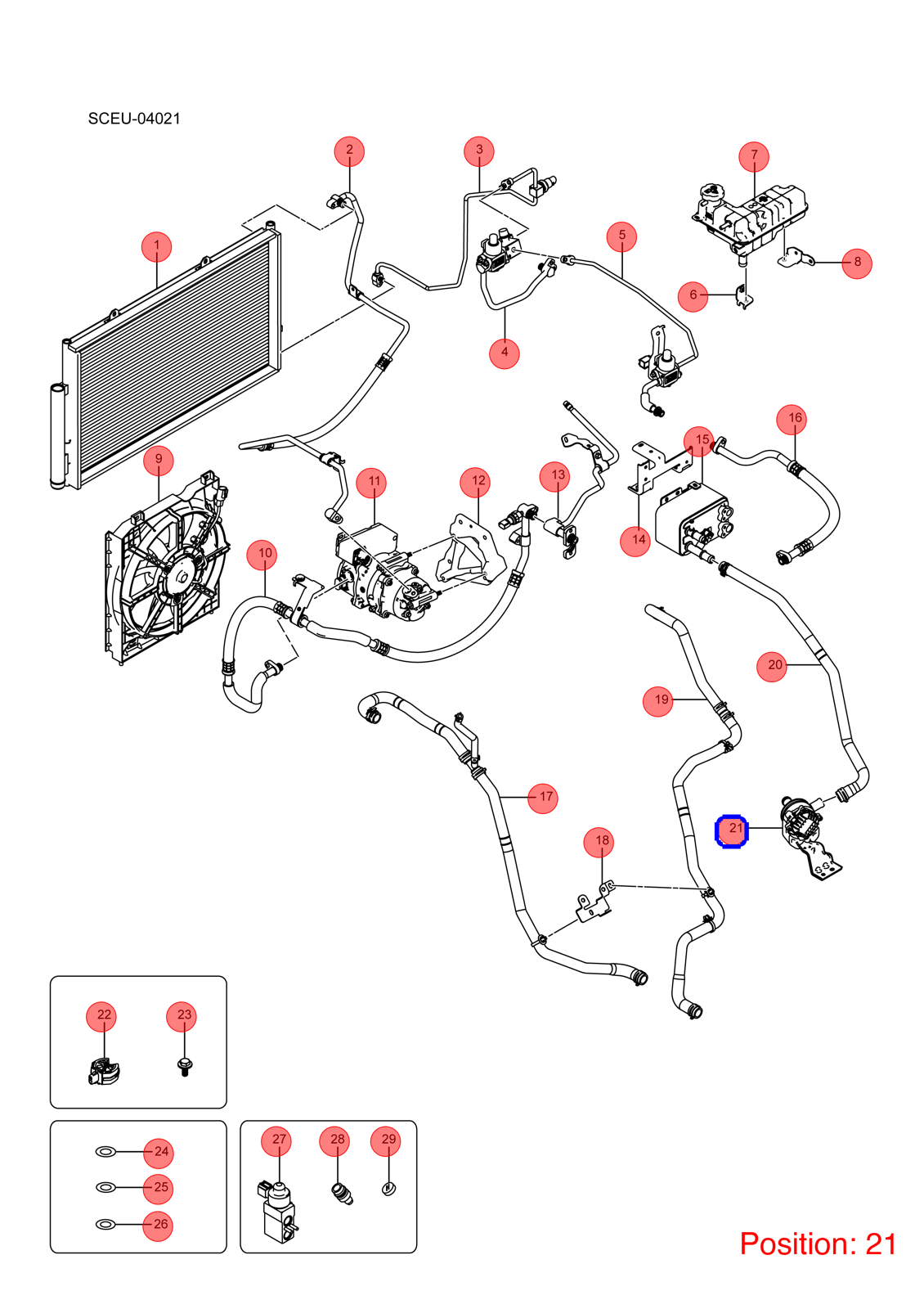 SCEU-04021

2
3
7
1
5
8
6
4
16
15
9
11
12
13
14
10
20
19
17
21
18
22
23
24
25
26
27
28
29

Position: 21