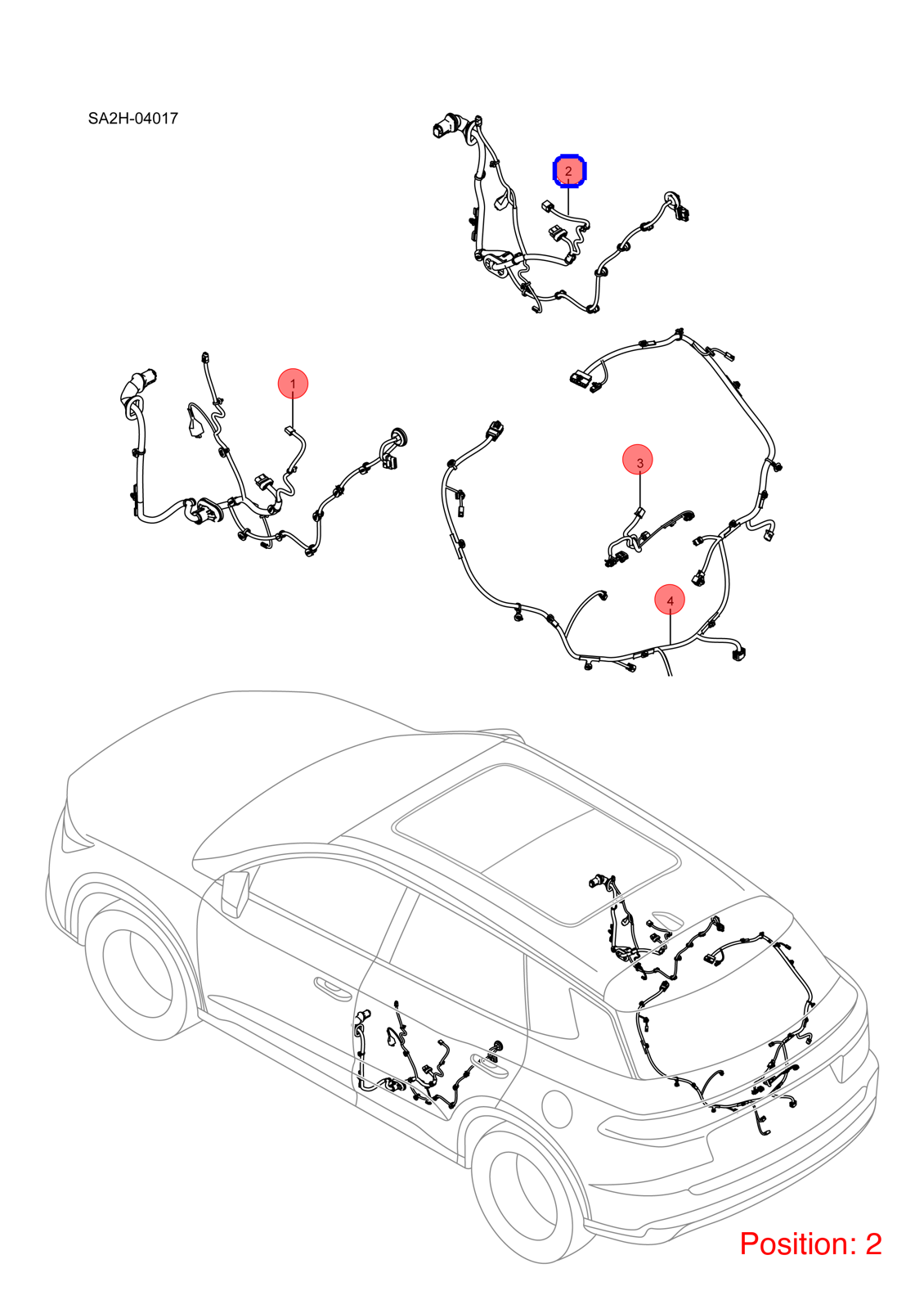 SA2H-04017

2

1

3

4

Position: 2