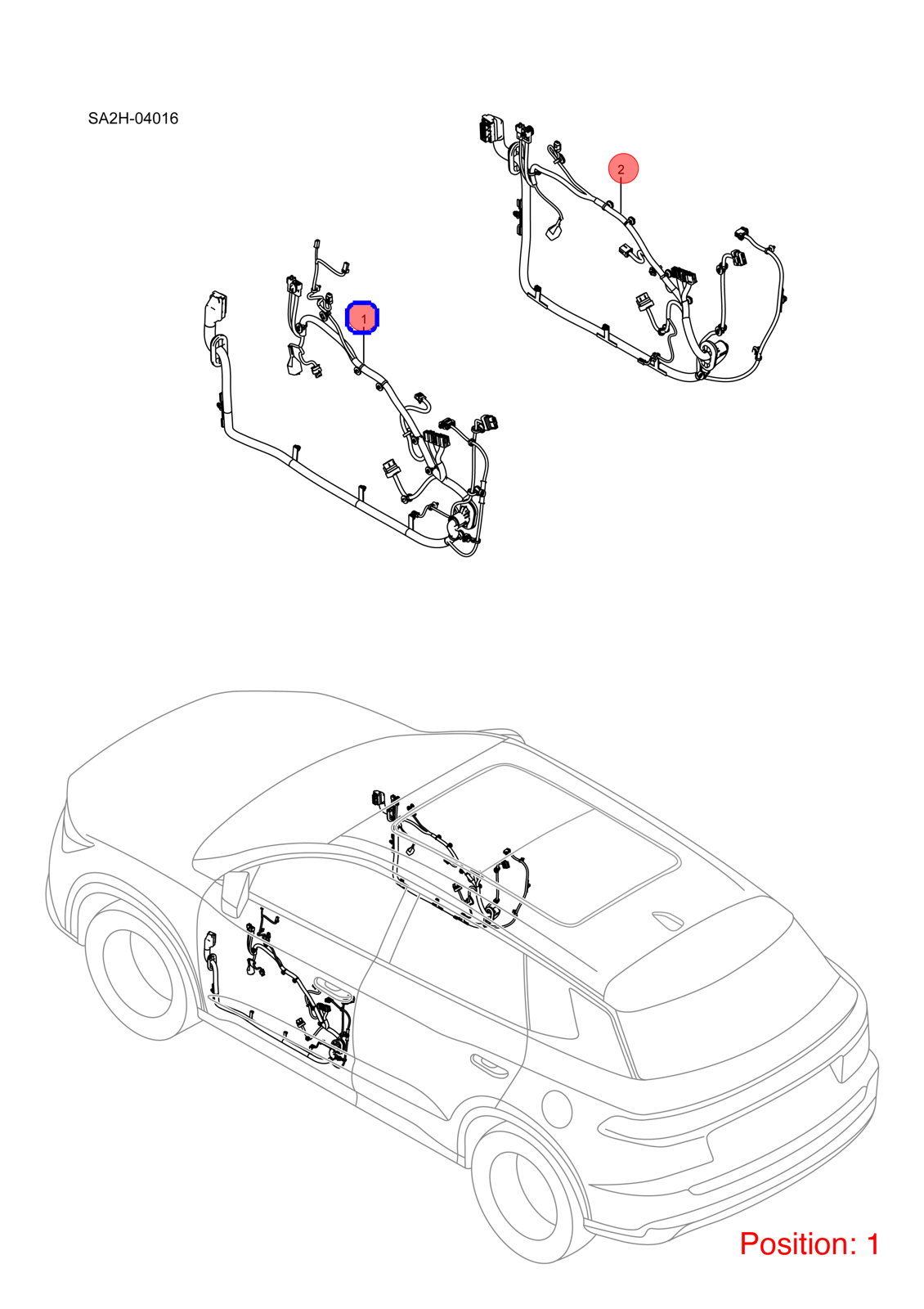 SA2H-04016

2

1

Position: 1