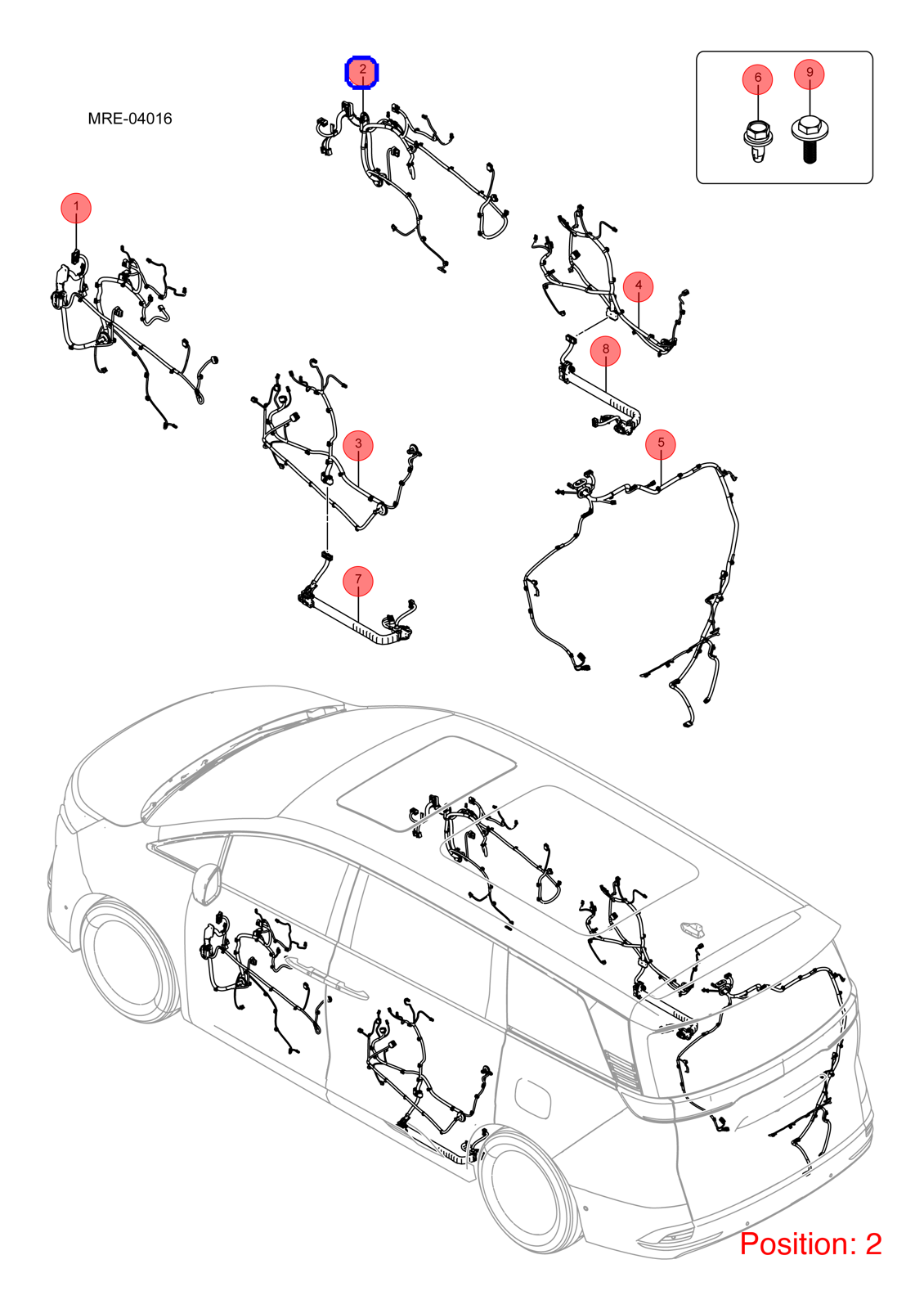 MRE-04016

2

6

9

1

4

8

3

5

7

Position: 2