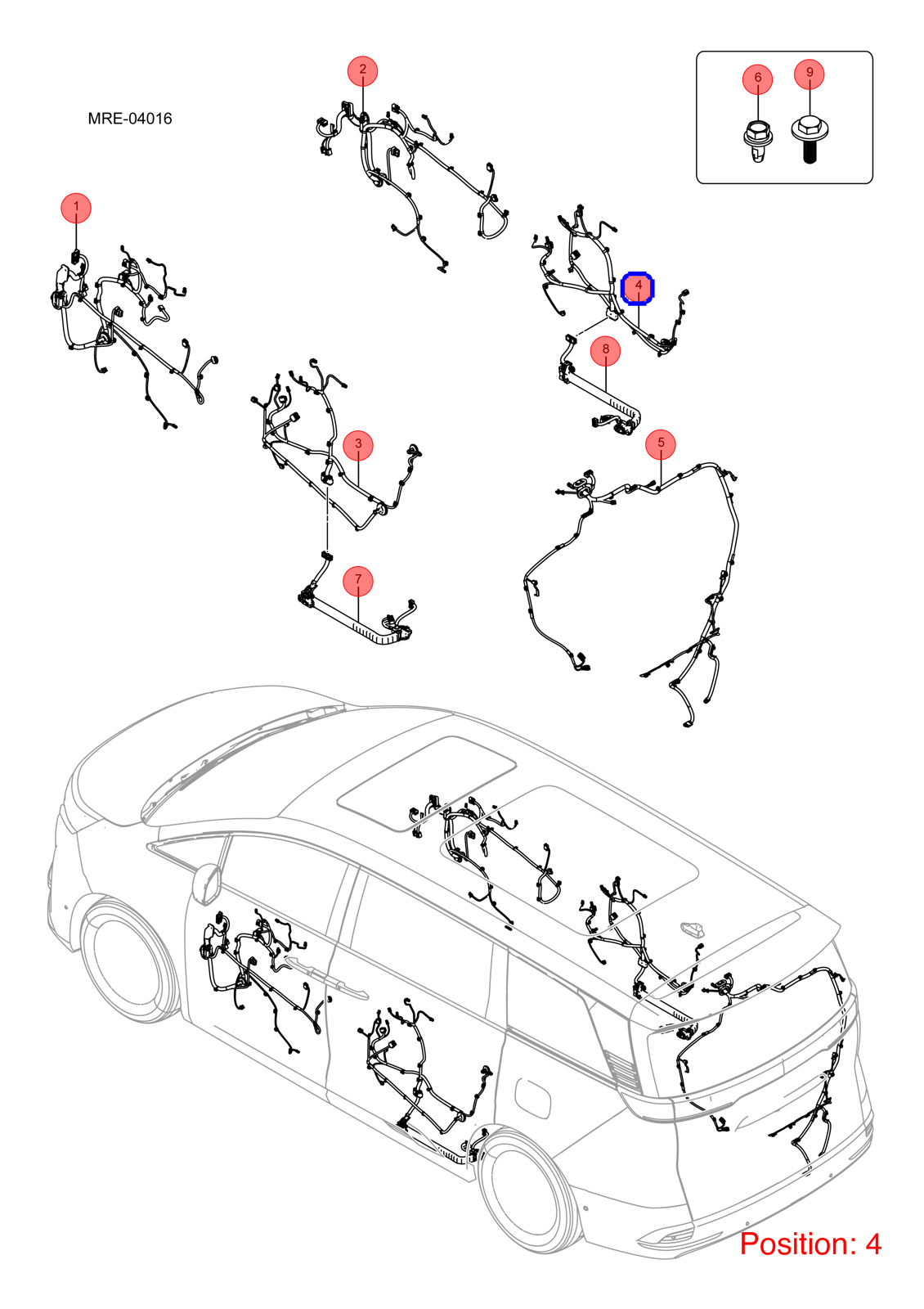 MRE-04016

2

6

9

1

4

8

3

5

7

Position: 4