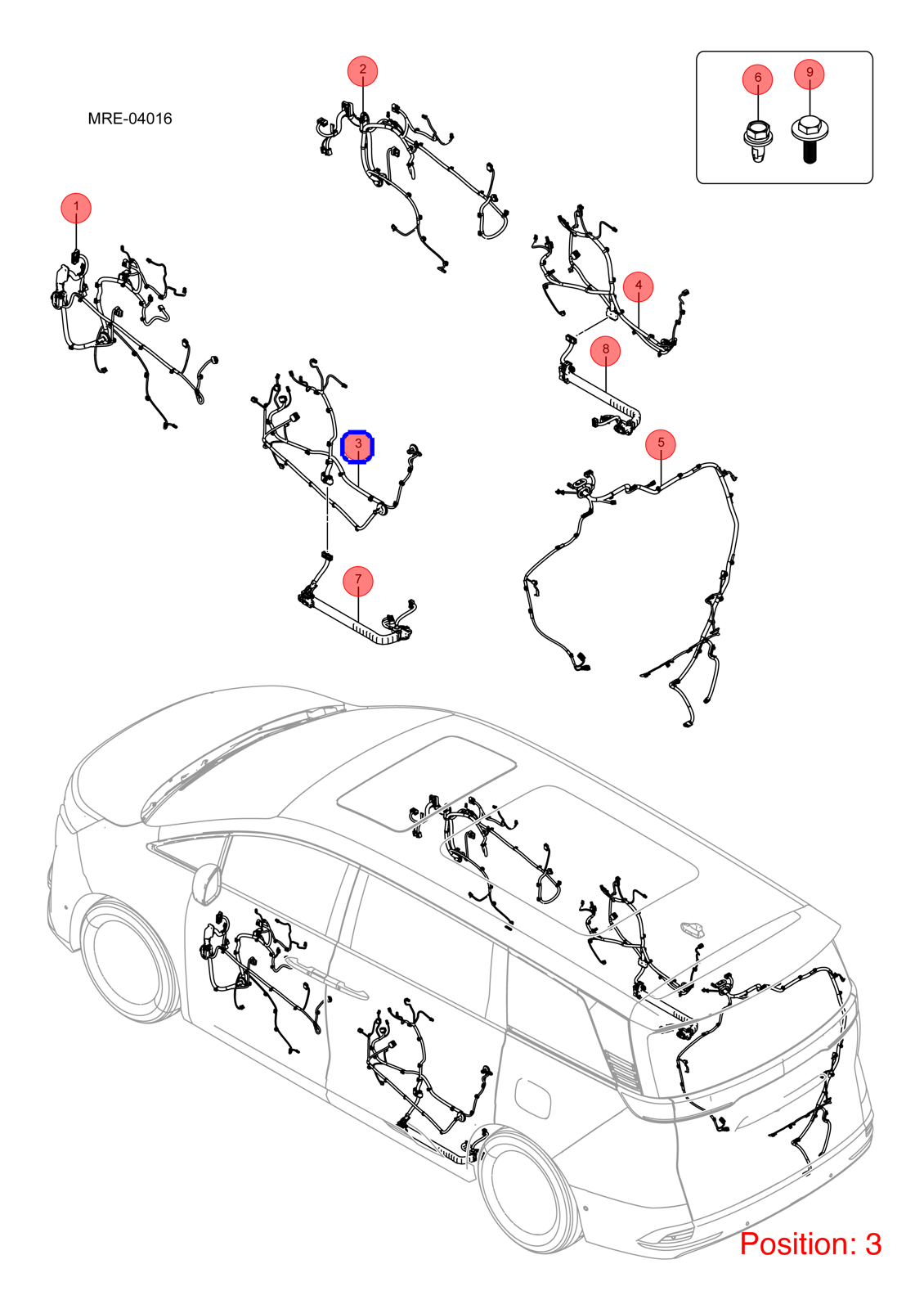 MRE-04016

2

6

9

1

4

8

3

5

7

Position: 3