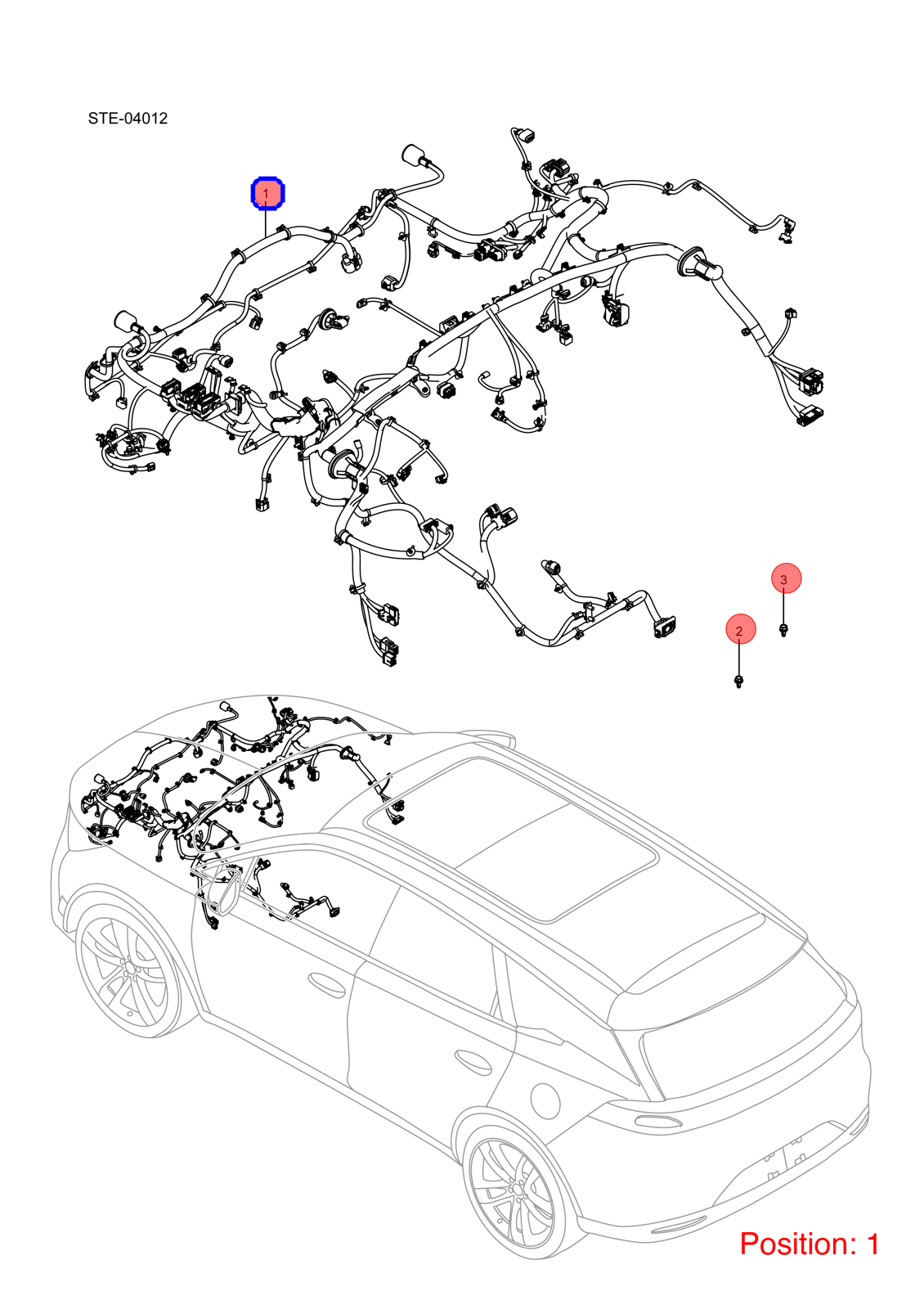 STE-04012

1

3

2

Position: 1