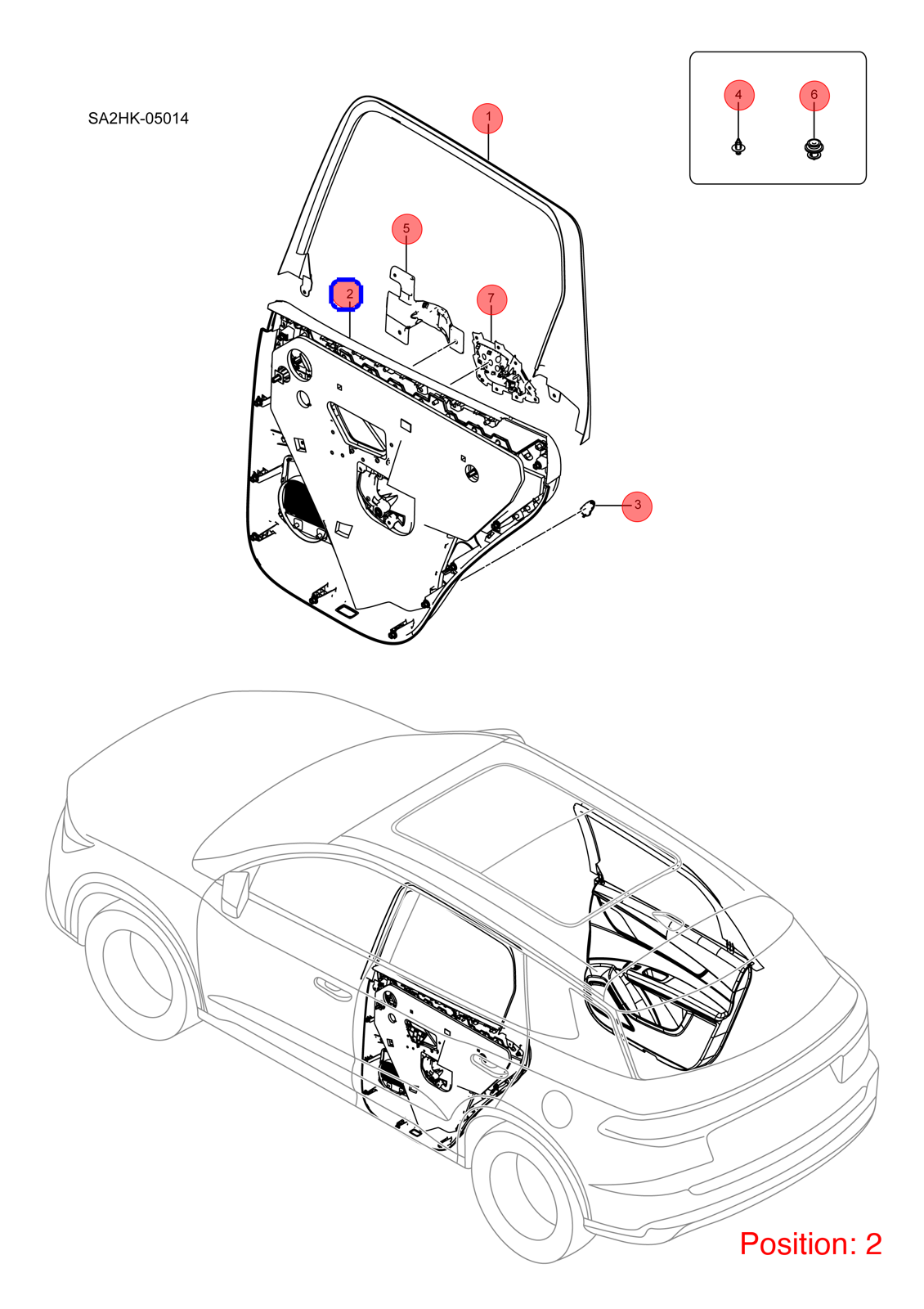 SA2HK-05014

4
6
1
5
2
7
3

Position: 2