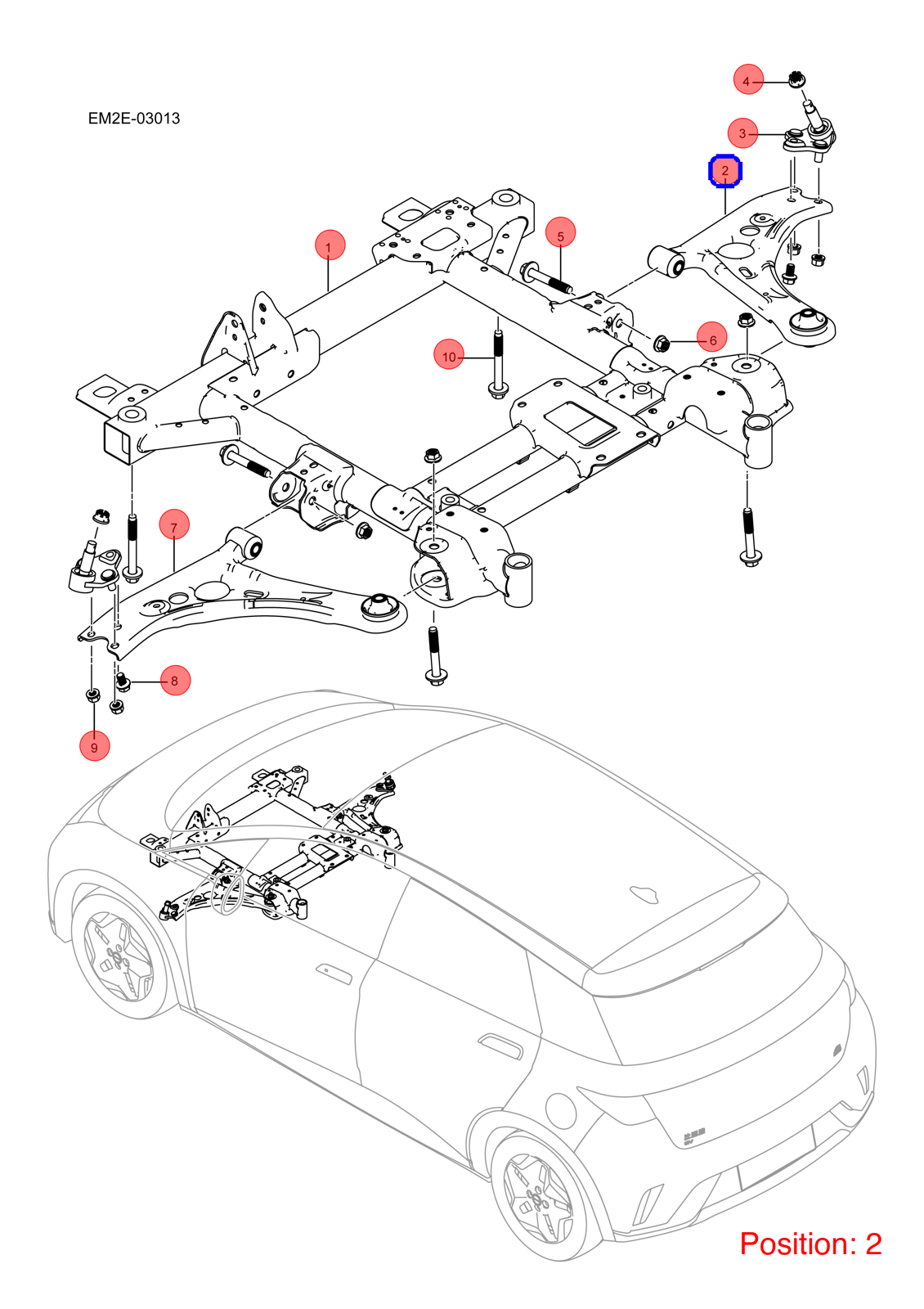 EM2E-03013

4

3

2

1

5

6

10

7

8

9

Position: 2