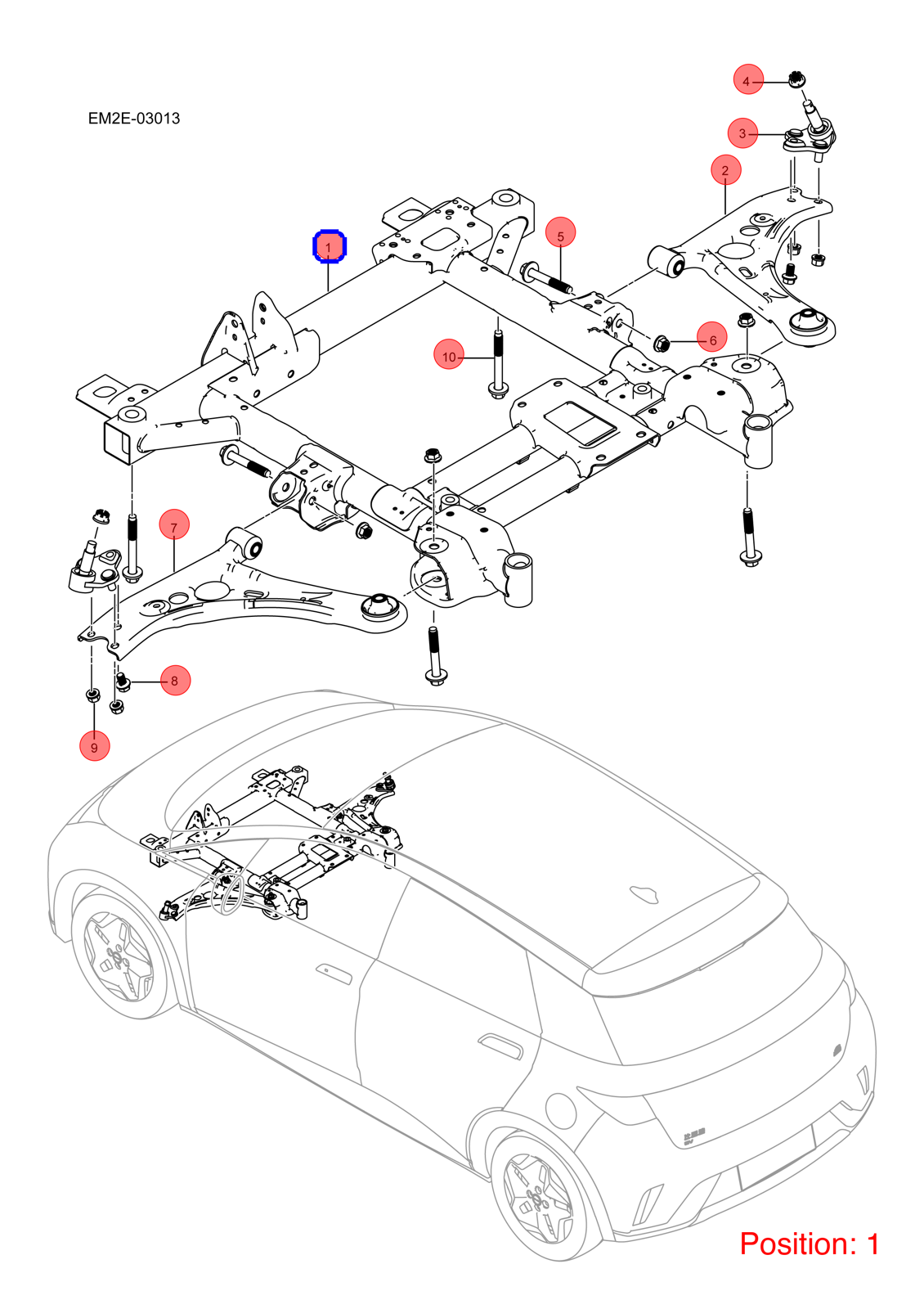 EM2E-03013

4

3

2

1

5

6

10

7

8

9

Position: 1