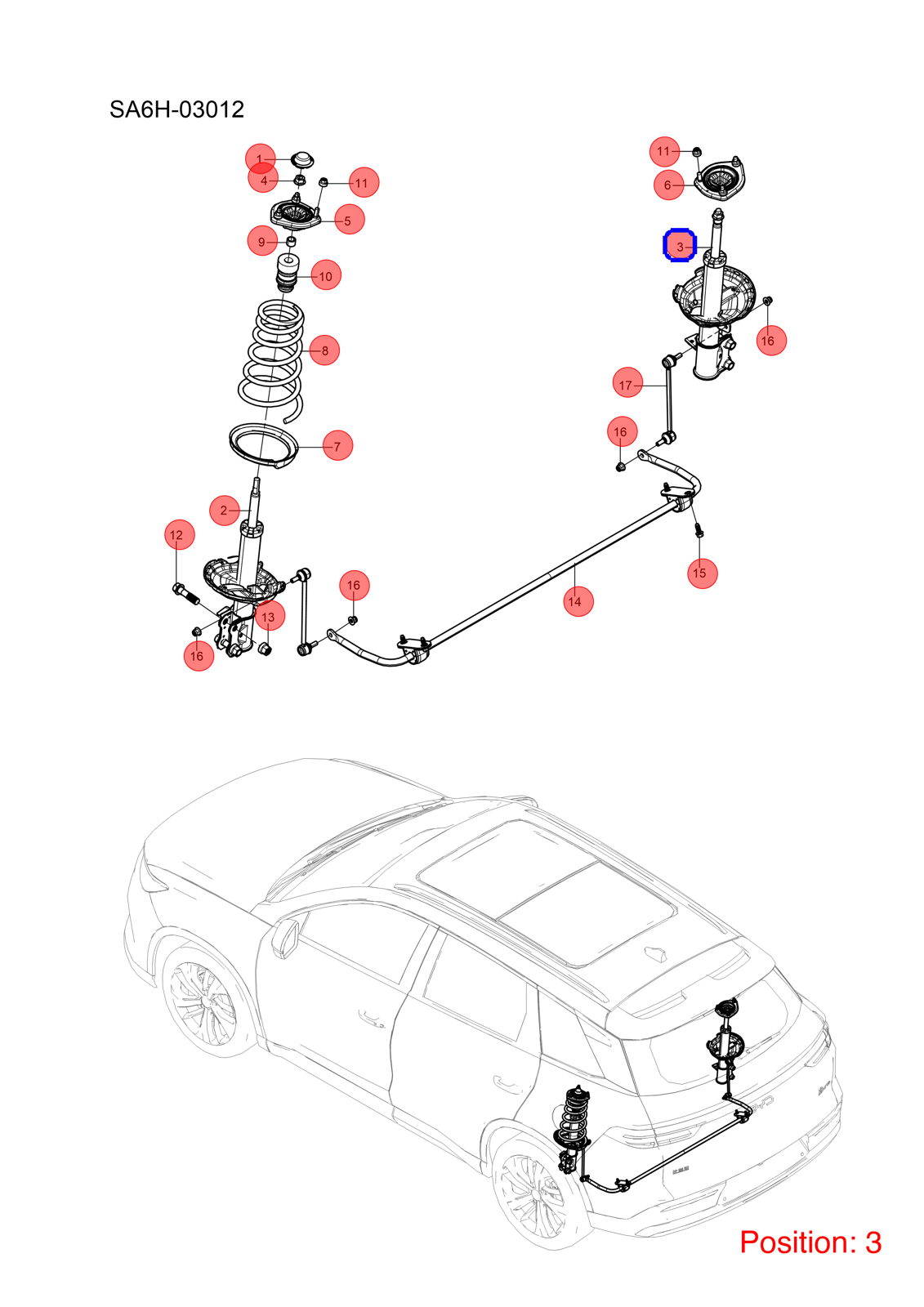 SA6H-03012

1
4
11
5
9
10
8
7
2
12
13
16
16
14
11
6
3
16
17
16
15

Position: 3