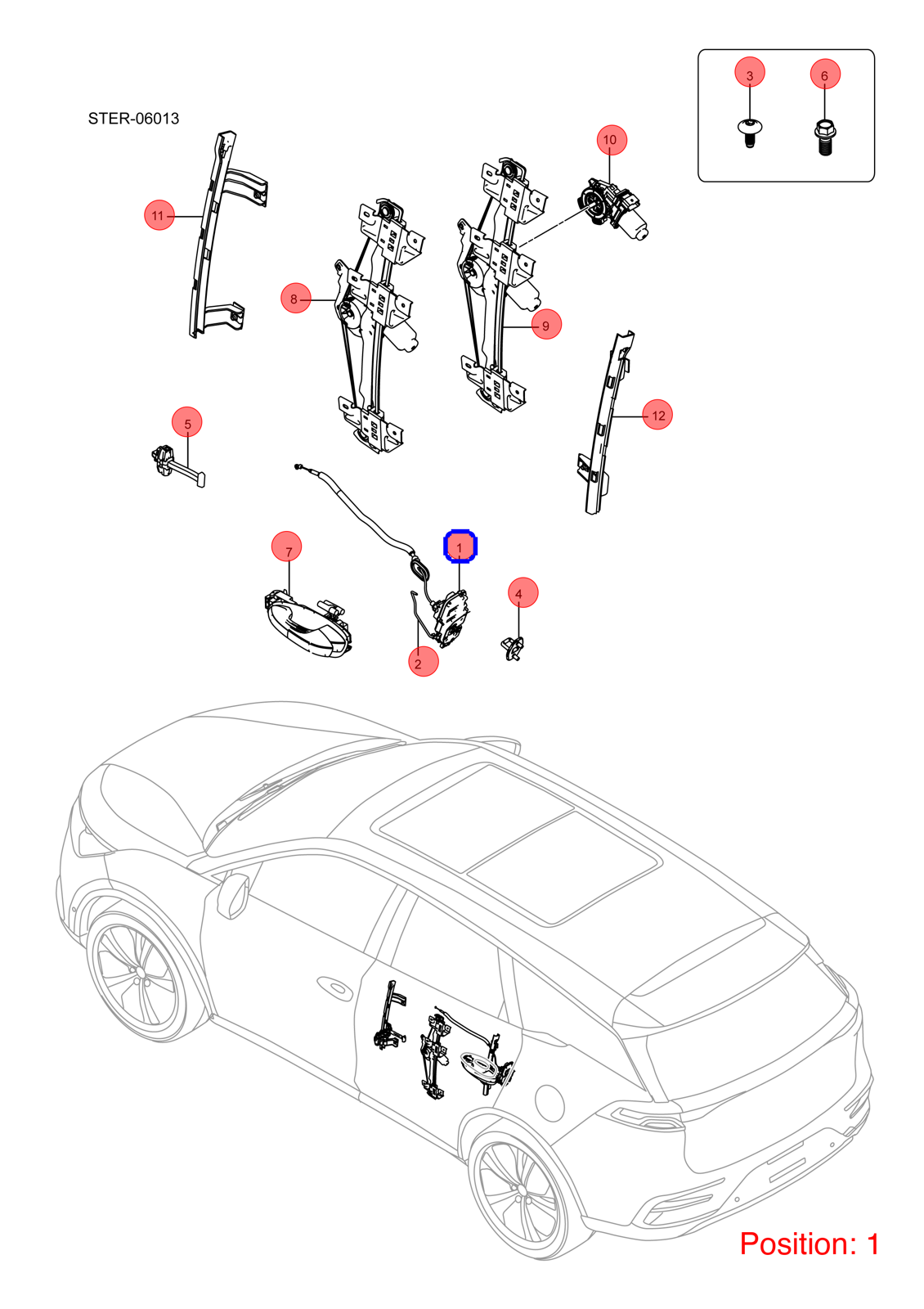 STER-06013

3
6
10
11
8
9
5
12
7
1
4
2

Position: 1