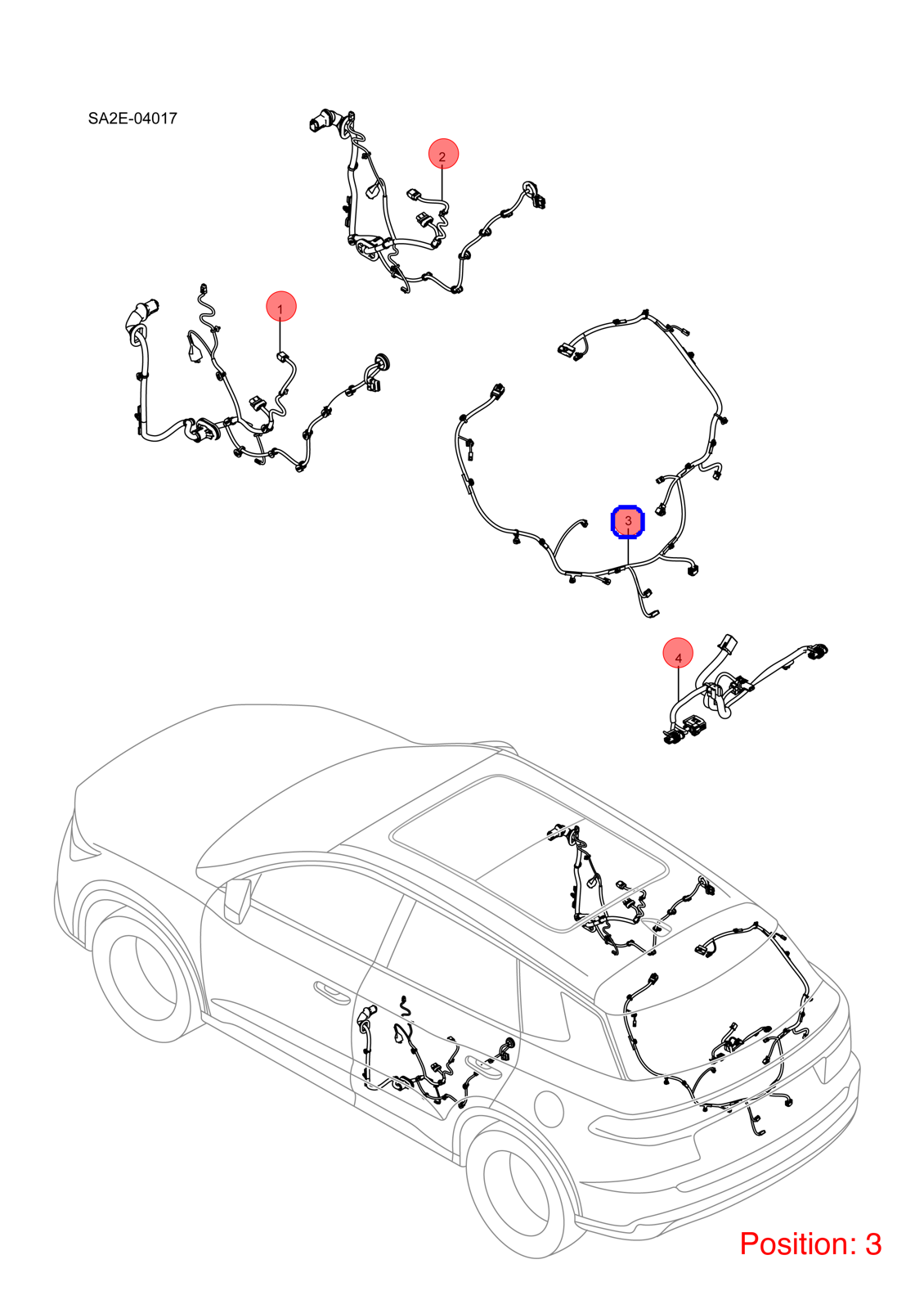 SA2E-04017

2

1

3

4

Position: 3