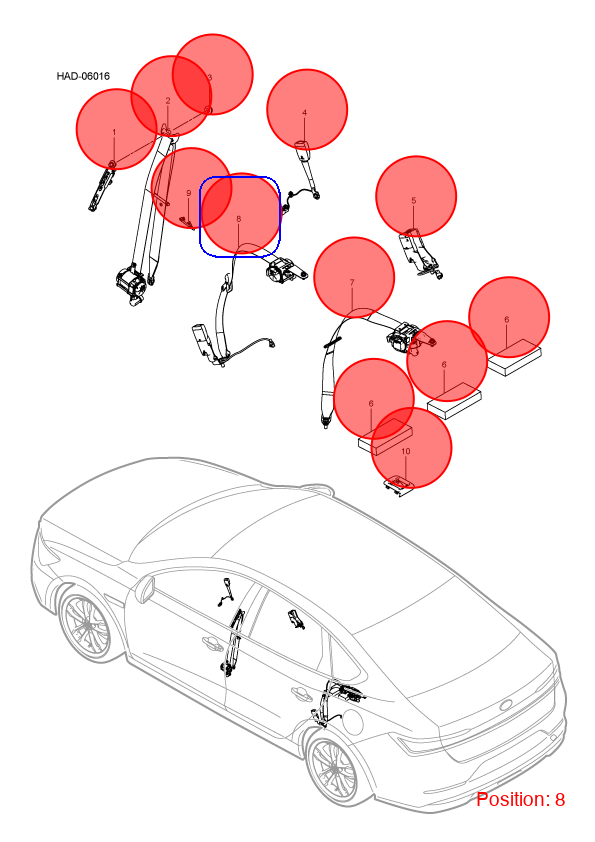 HAD-06016

3
2
1
4
9
8
5
7
6
6
6
10

Position: 8