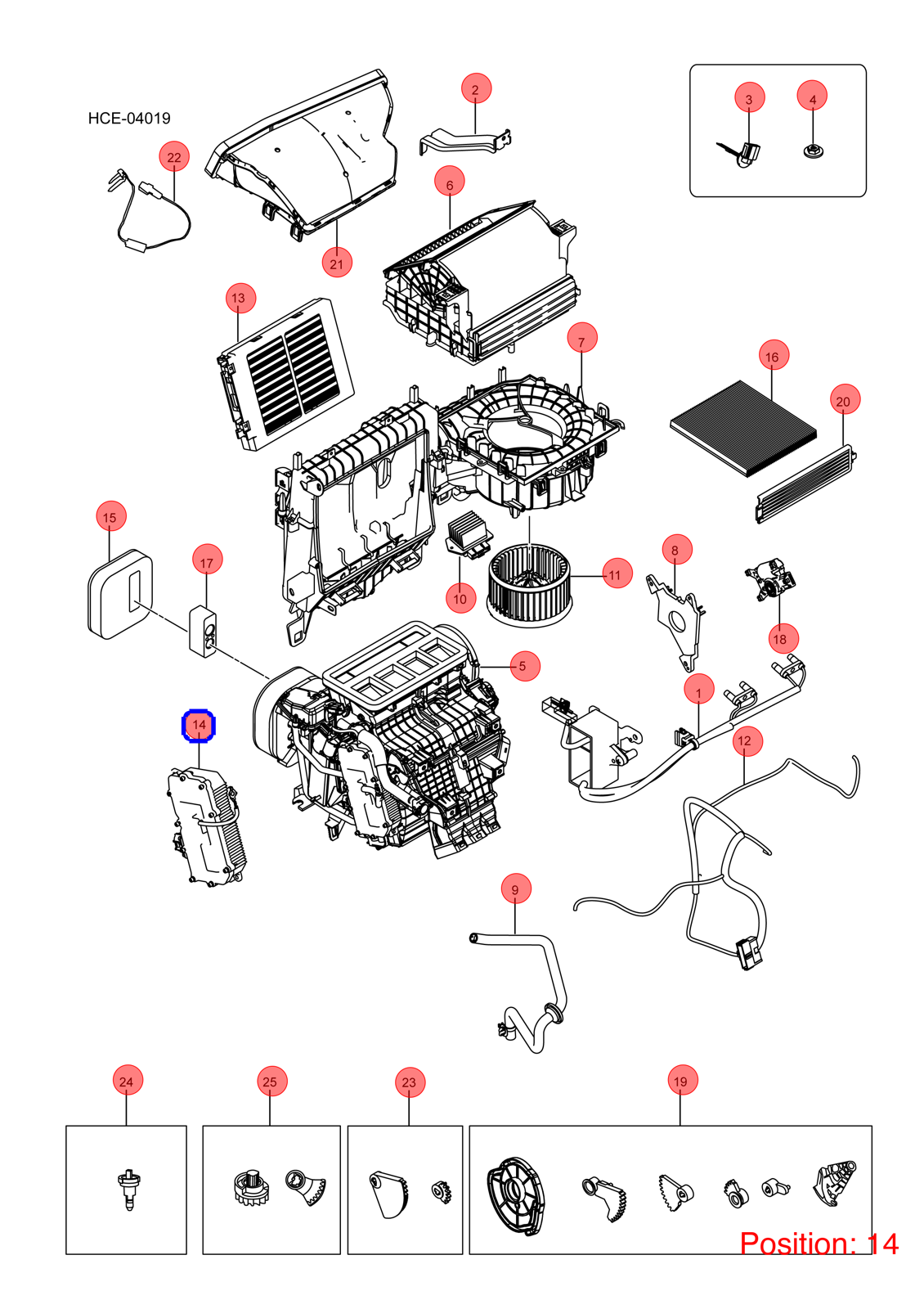 HCE-04019

2

3

4

22

6

21

13

7

16

20

15

17

10

11

8

18

5

1

14

12

9

24

25

23

19

Position: 14