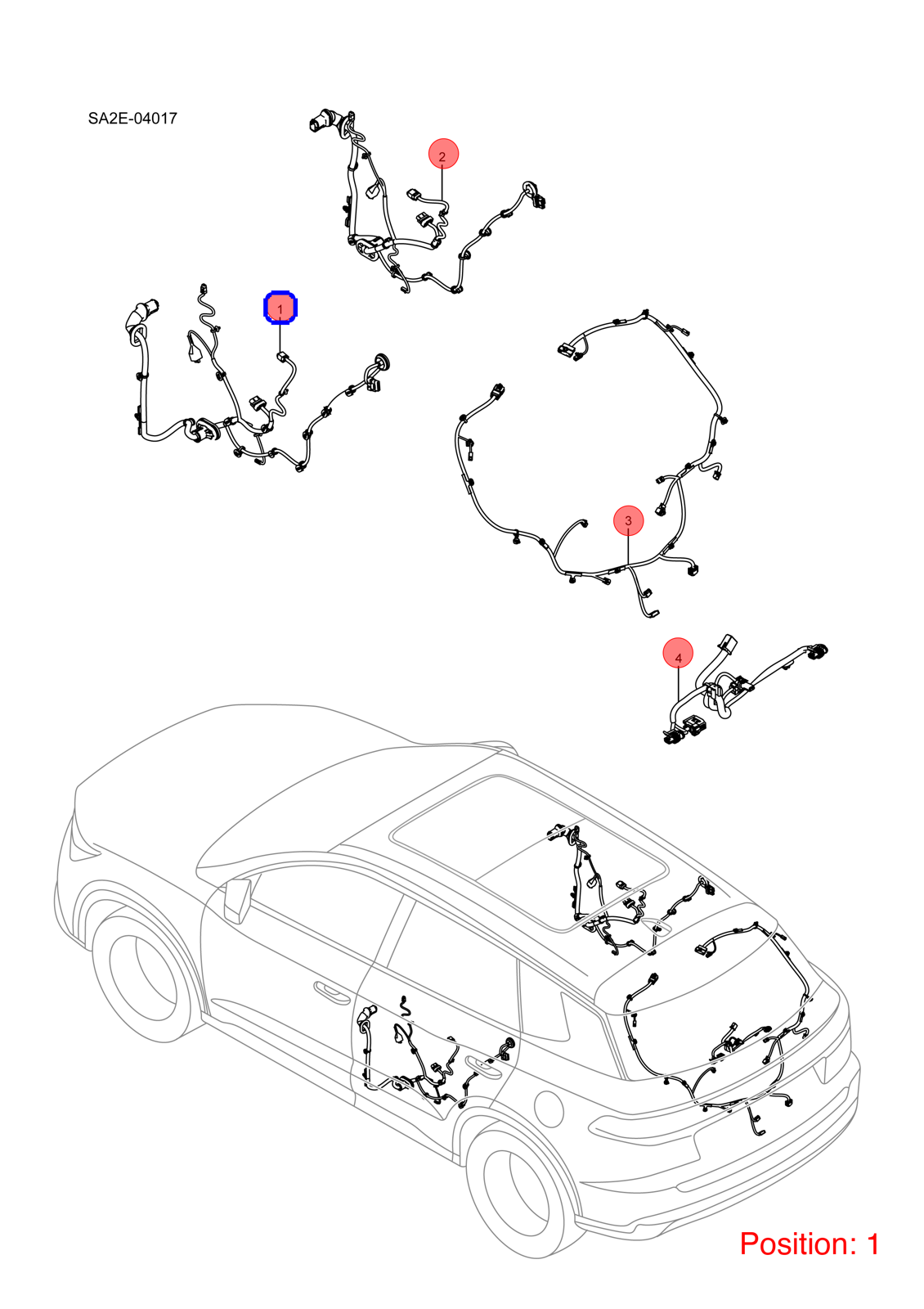 SA2E-04017

2

1

3

4

Position: 1