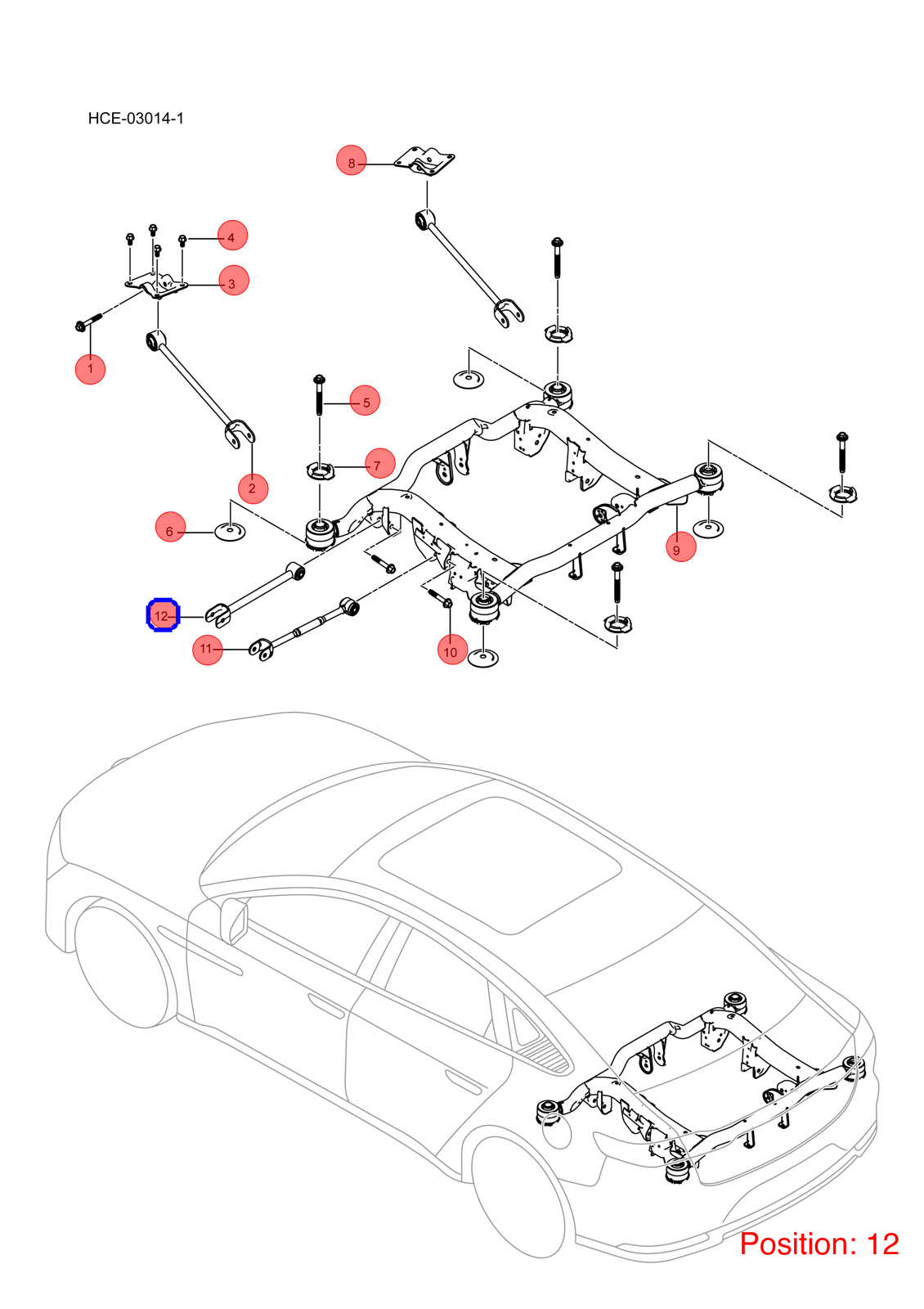 HCE-03014-1

8

4

3

1

5

7

2

6

9

12

11

10

Position: 12