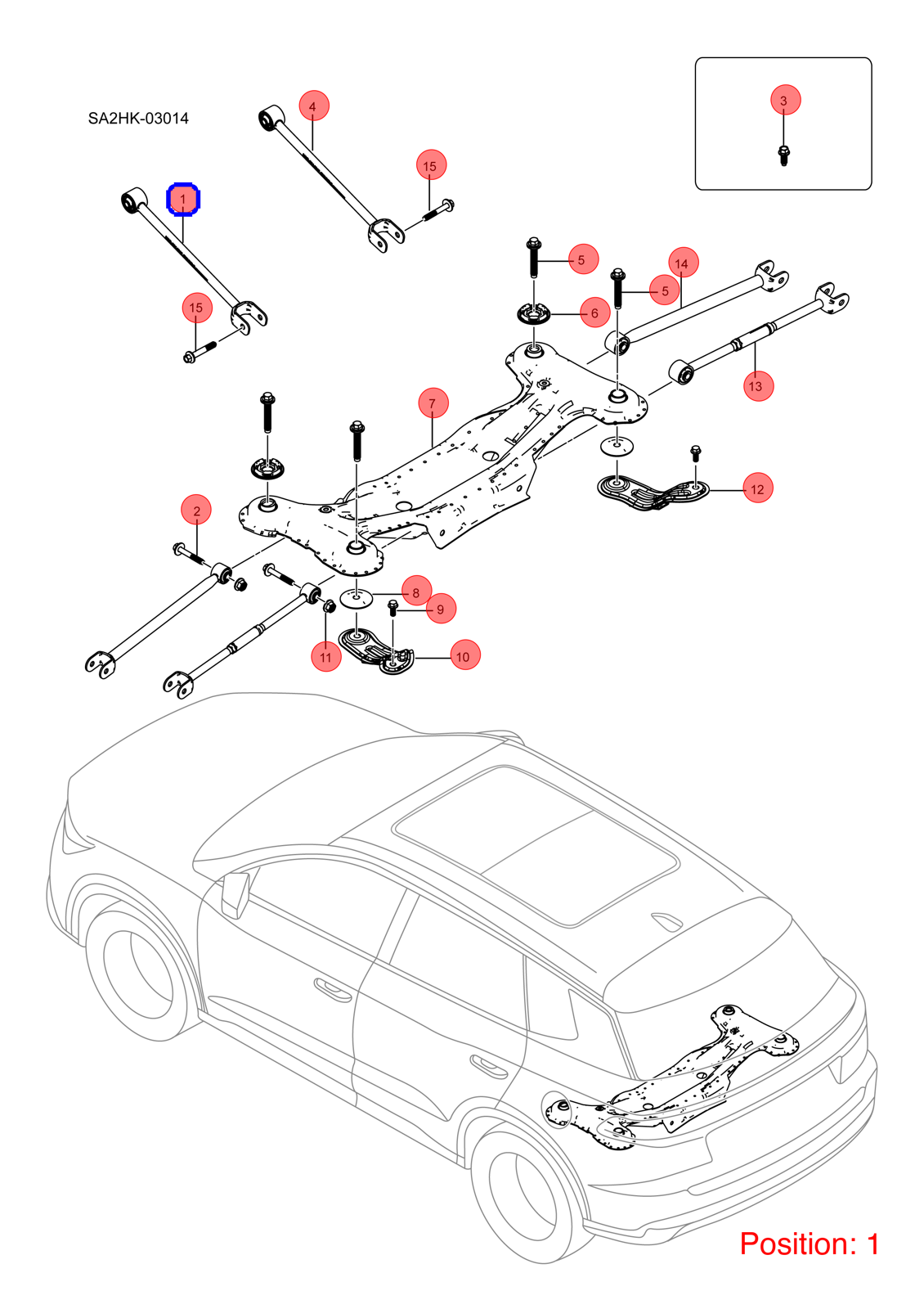 SA2HK-03014

3

4

15

1

15

5

5

14

6

13

7

12

2

8

9

11

10

Position: 1